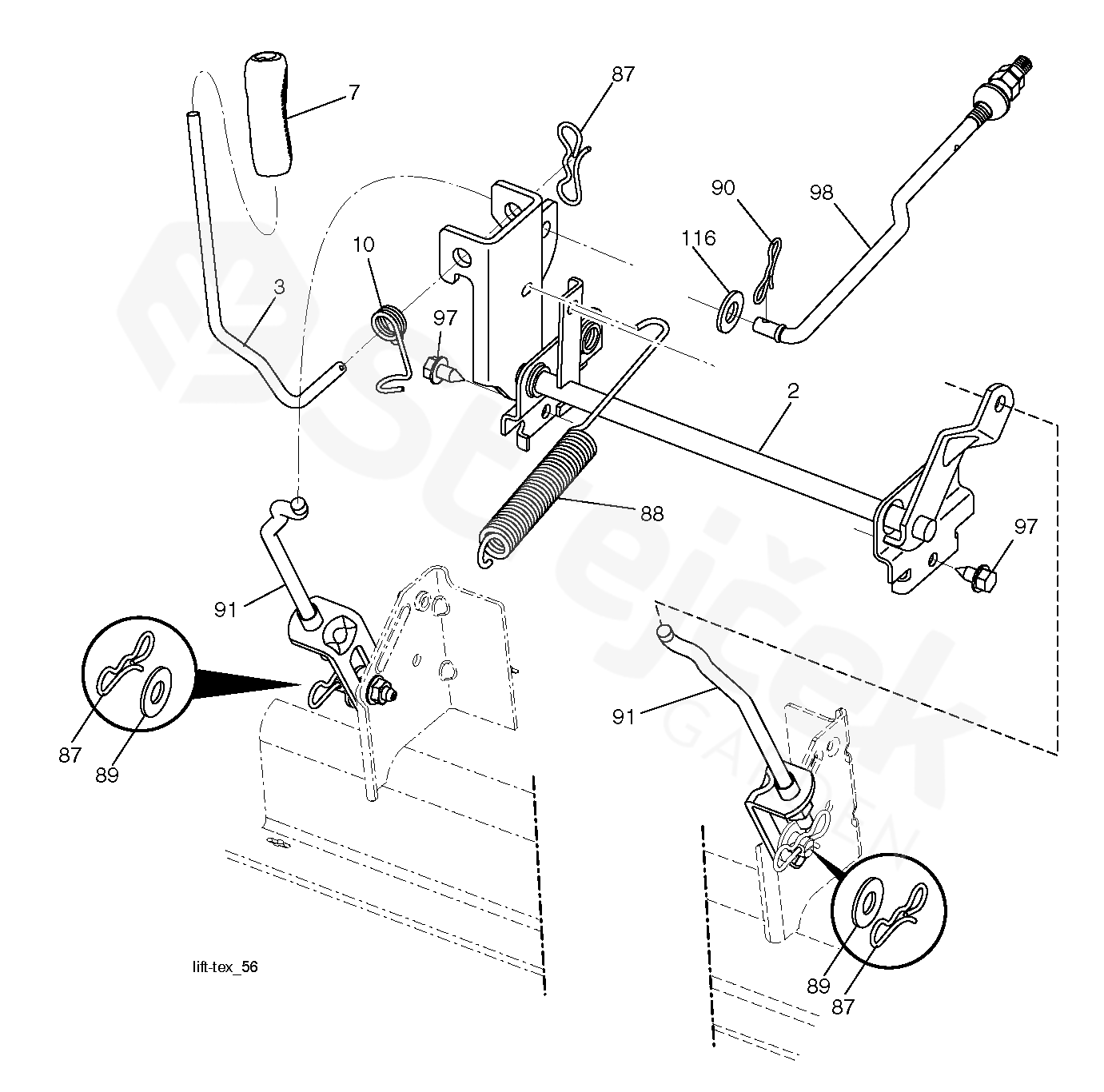 7
87
90
98
116
10
3
97
2
88
97
91
87
89
91
89
87
lift-tex_56
Stejček GARDEN