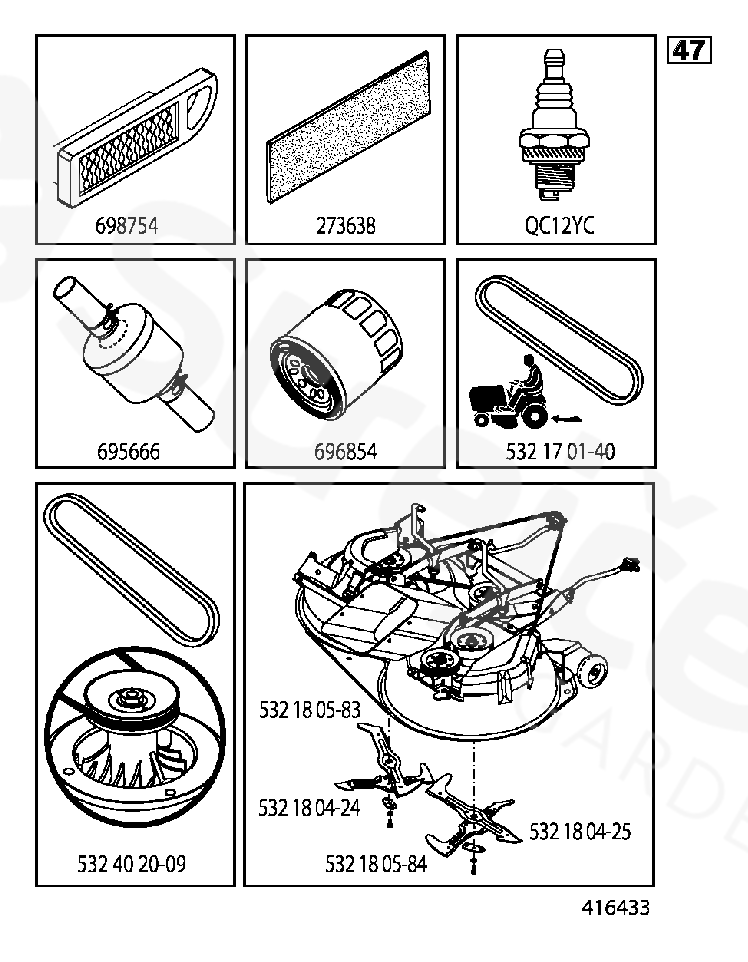 47

698754

273638

QC12YC

695666

696854

532 17 01-40

532 40 20-09

532 18 05-83

532 18 04-24

532 18 05-84

532 18 04-25

416433