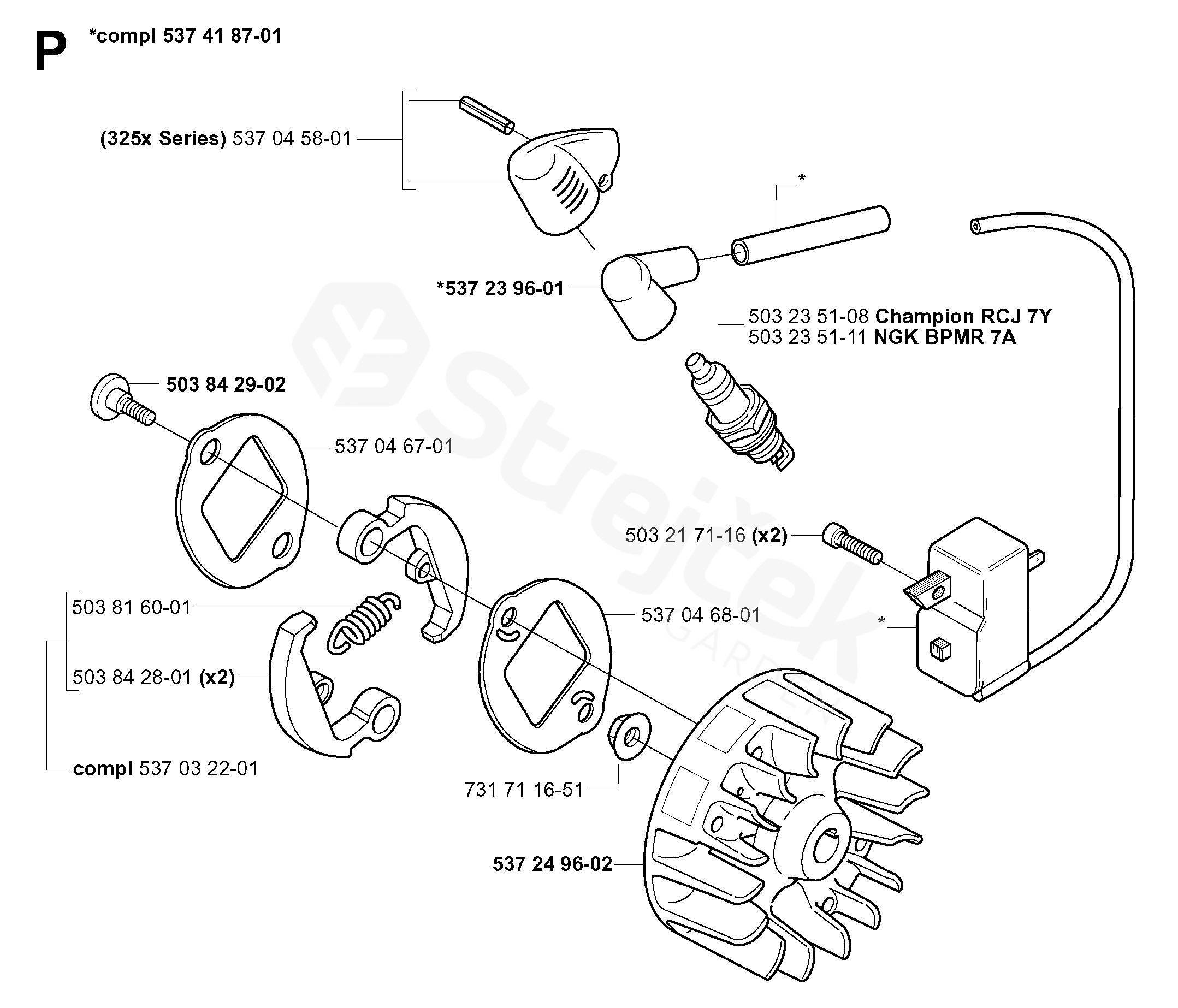 P *compl 537 41 87-01

(325x Series) 537 04 58-01

*

*537 23 96-01

503 23 51-08 Champion RCJ 7Y
503 23 51-11 NGK BPMR 7A

503 84 29-02

537 04 67-01

503 21 71-16 (x2)

503 81 60-01

537 04 68-01

*

503 84 28-01 (x2)

compl 537 03 22-01

731 71 16-51

537 24 96-02

Strejcek GARDEN