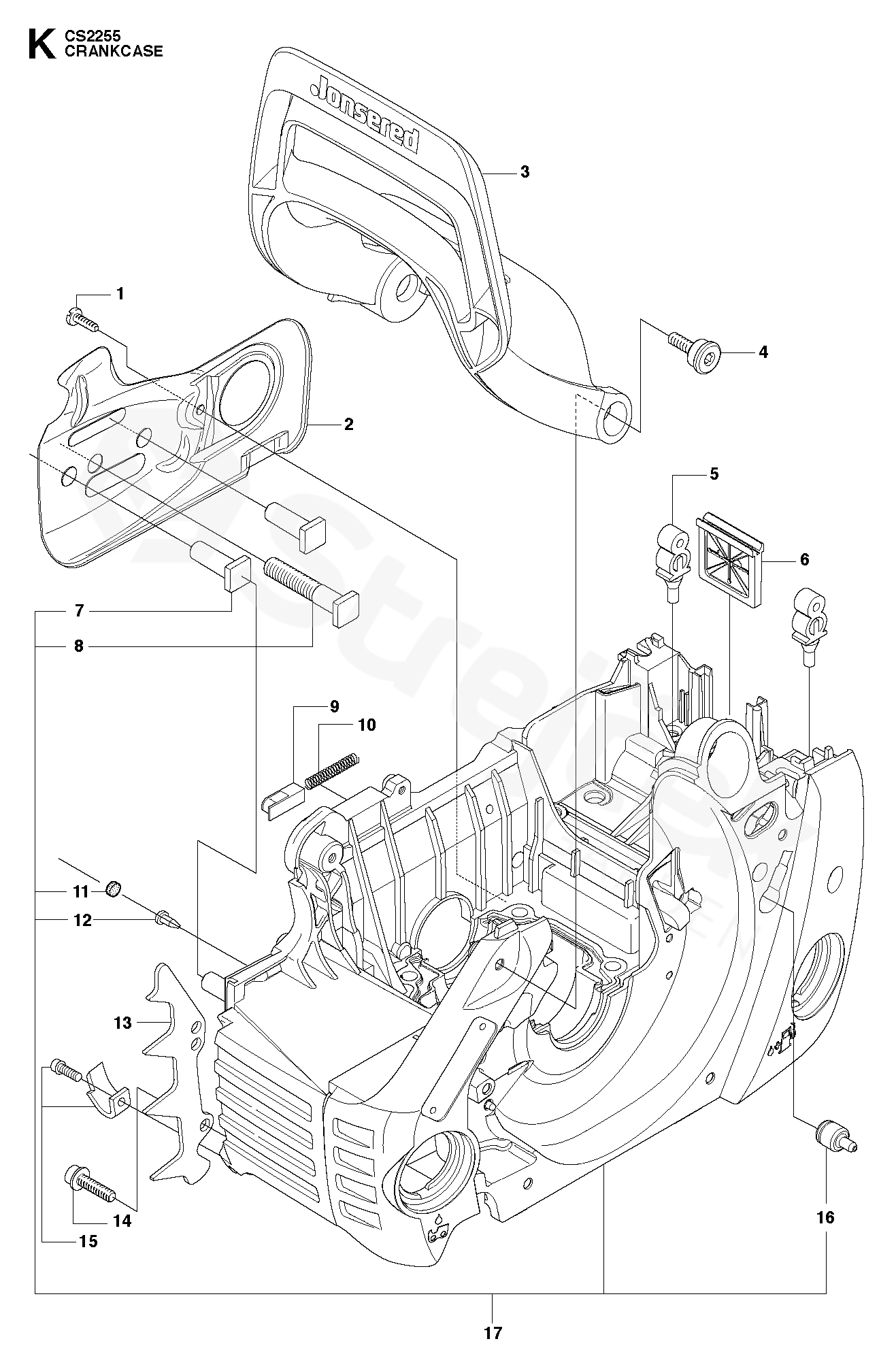 K CS2255
CRANKCASE

Jonsered

3
1
4
2
5
6
7
8
9
10
11
12
13
14
15
16
17