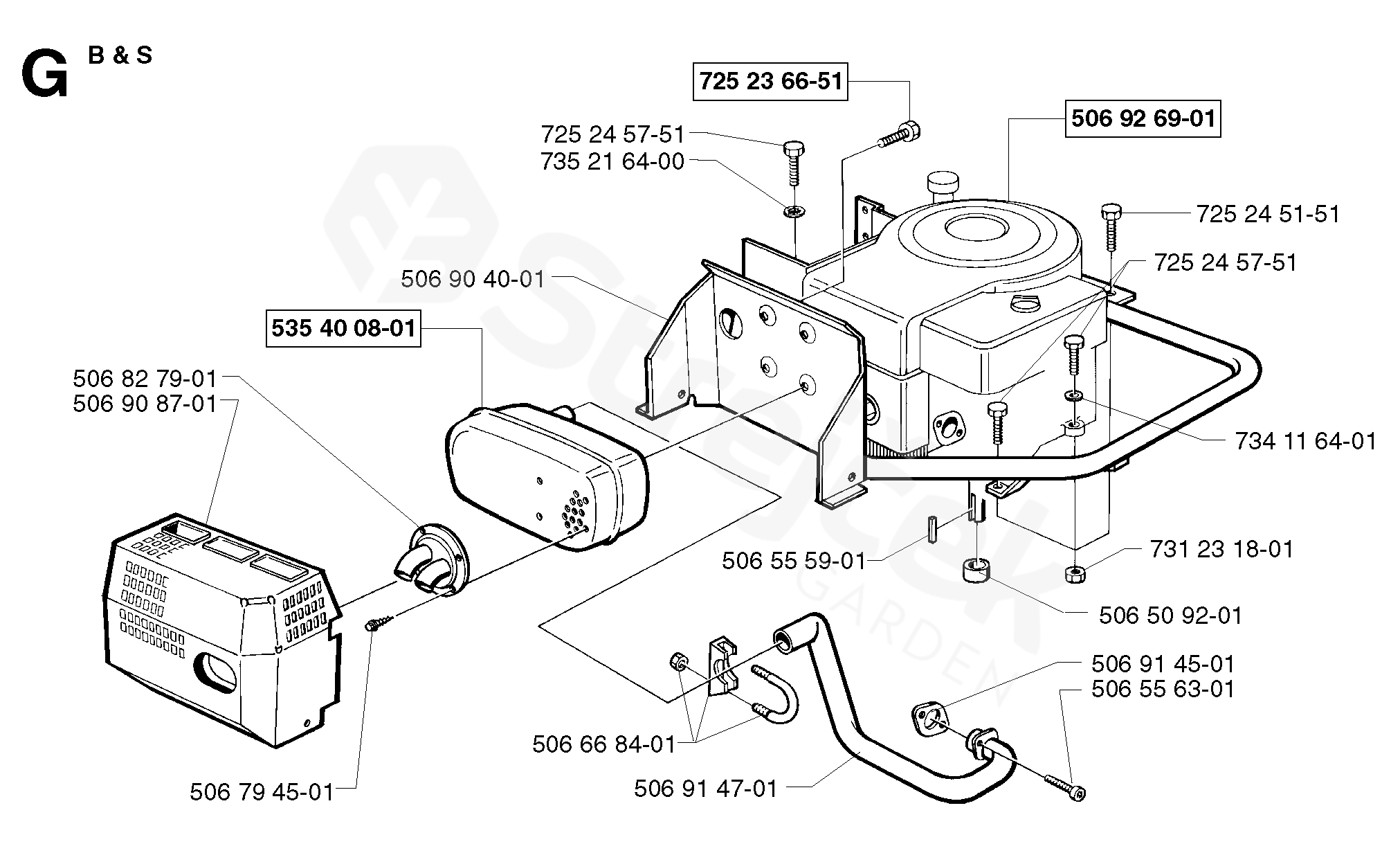 G B & S

725 23 66-51

506 92 69-01

725 24 57-51
735 21 64-00

725 24 51-51

725 24 57-51

506 90 40-01

535 40 08-01

506 82 79-01
506 90 87-01

734 11 64-01

731 23 18-01

506 55 59-01

506 50 92-01

506 91 45-01
506 55 63-01

506 66 84-01

506 91 47-01

506 79 45-01

Stiga
GARDEN