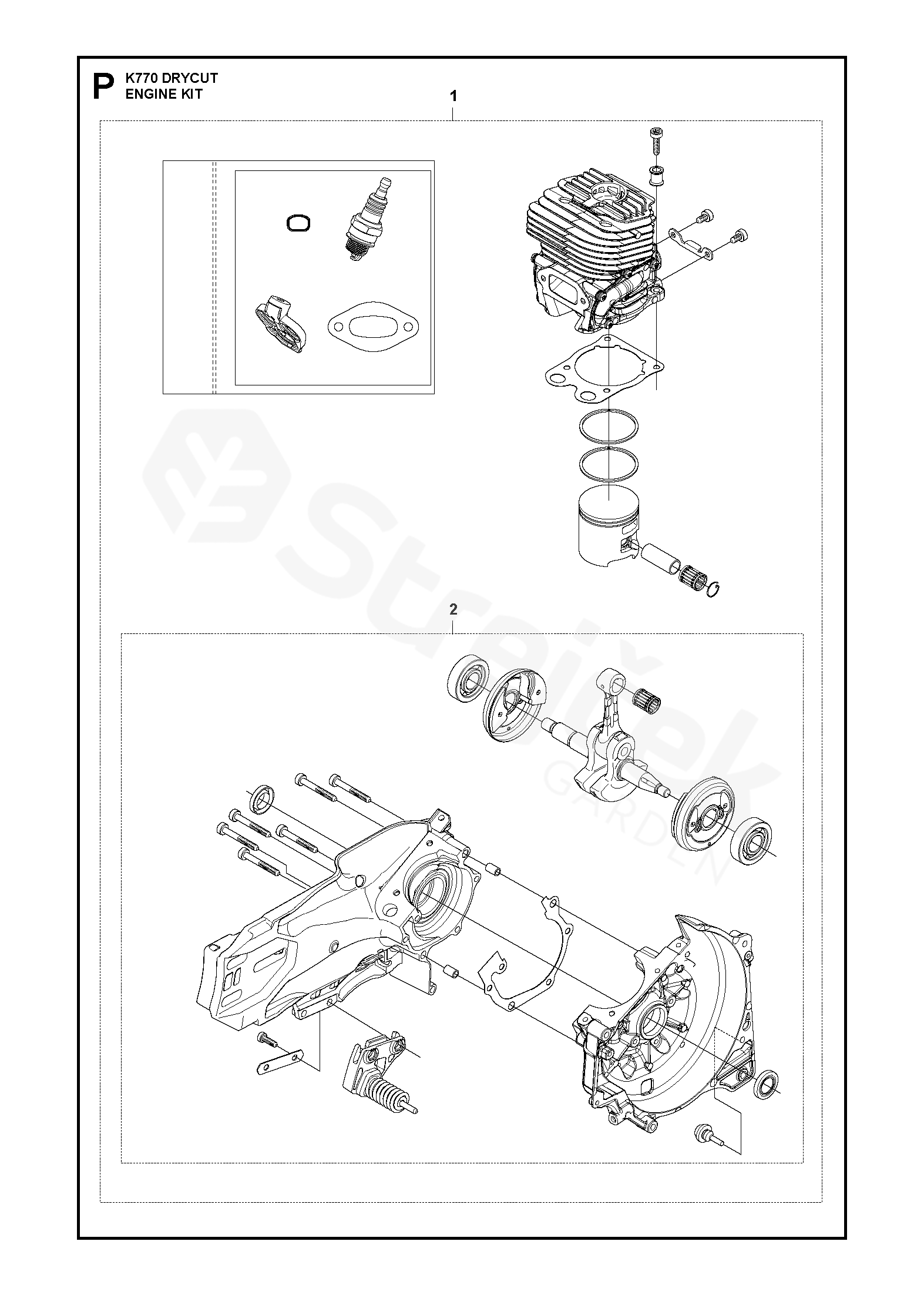 P K770 DRYCUT
ENGINE KIT

1

2

Strejček
GARDEN