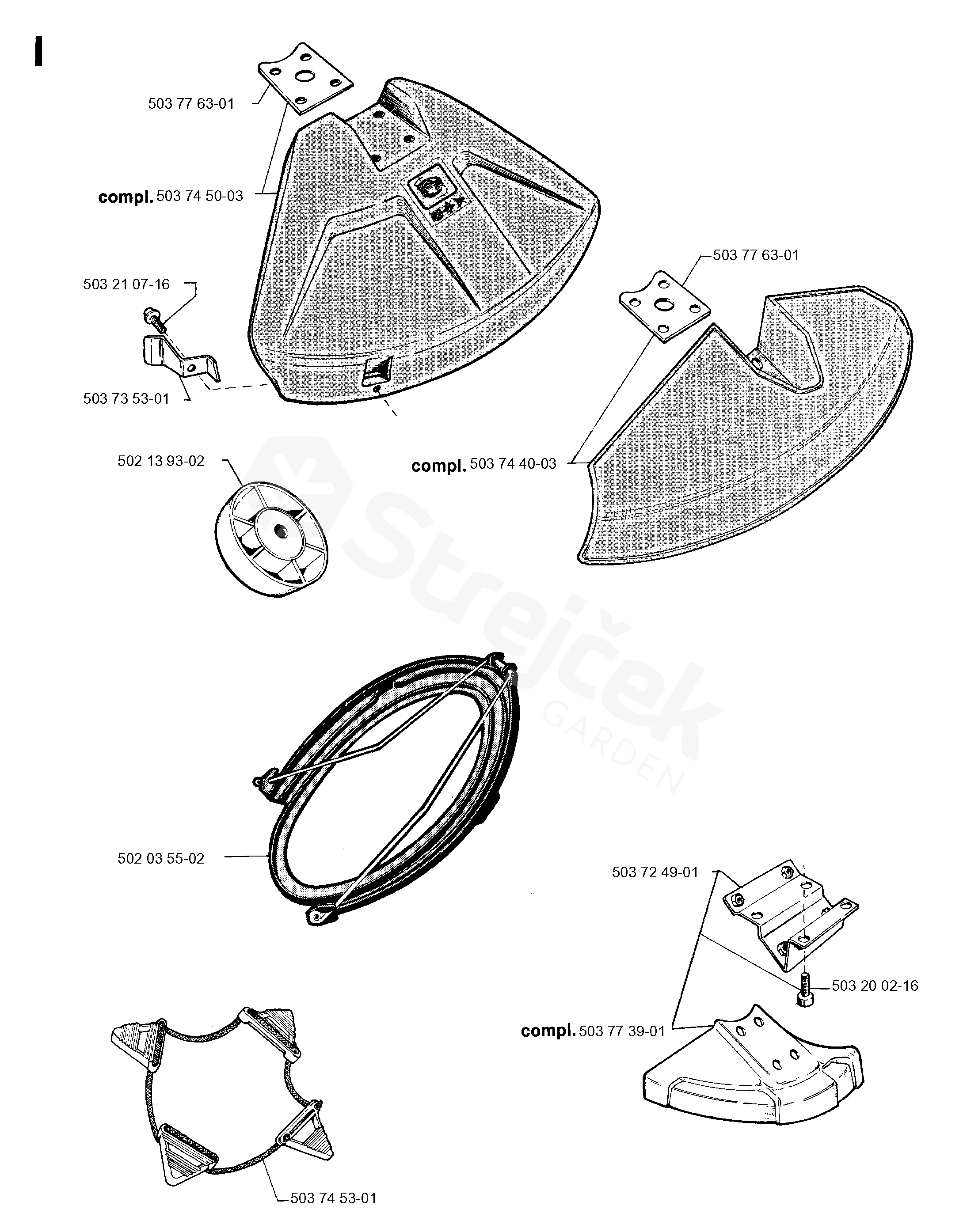 I

503 77 63-01

compl. 503 74 50-03

503 21 07-16

503 73 53-01

503 77 63-01

compl. 503 74 40-03

502 13 93-02

Strejček GARDEN

502 03 55-02

503 72 49-01

503 20 02-16

compl. 503 77 39-01

503 74 53-01