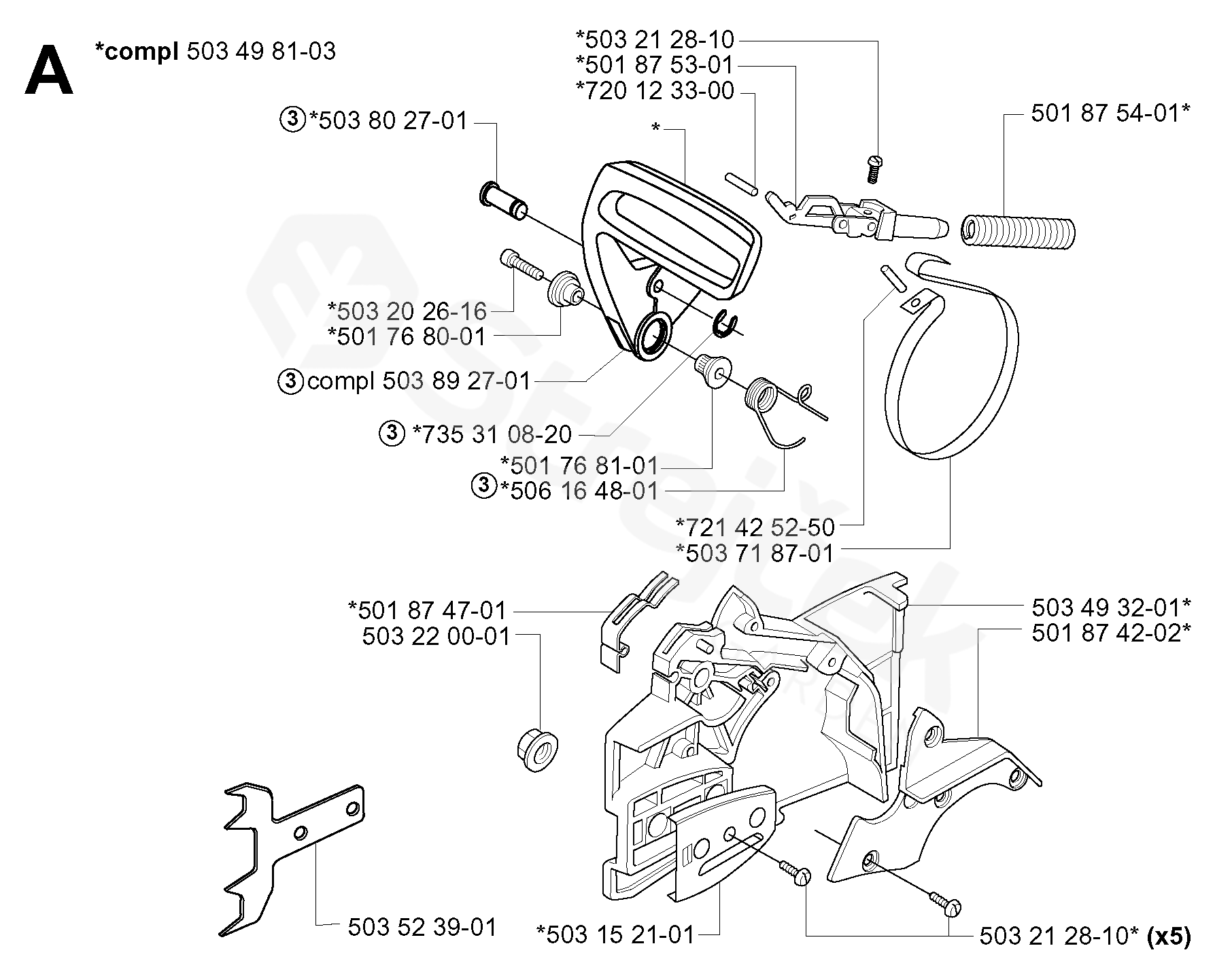 A *compl 503 49 81-03

*503 21 28-10
*501 87 53-01
*720 12 33-00

3 *503 80 27-01

*

501 87 54-01*

*503 20 26-16
*501 76 80-01

3 compl 503 89 27-01

3 *735 31 08-20

*501 76 81-01
3 *506 16 48-01

*721 42 52-50
*503 71 87-01

*501 87 47-01
503 22 00-01

503 49 32-01*
501 87 42-02*

503 52 39-01

*503 15 21-01

503 21 28-10* (x5)