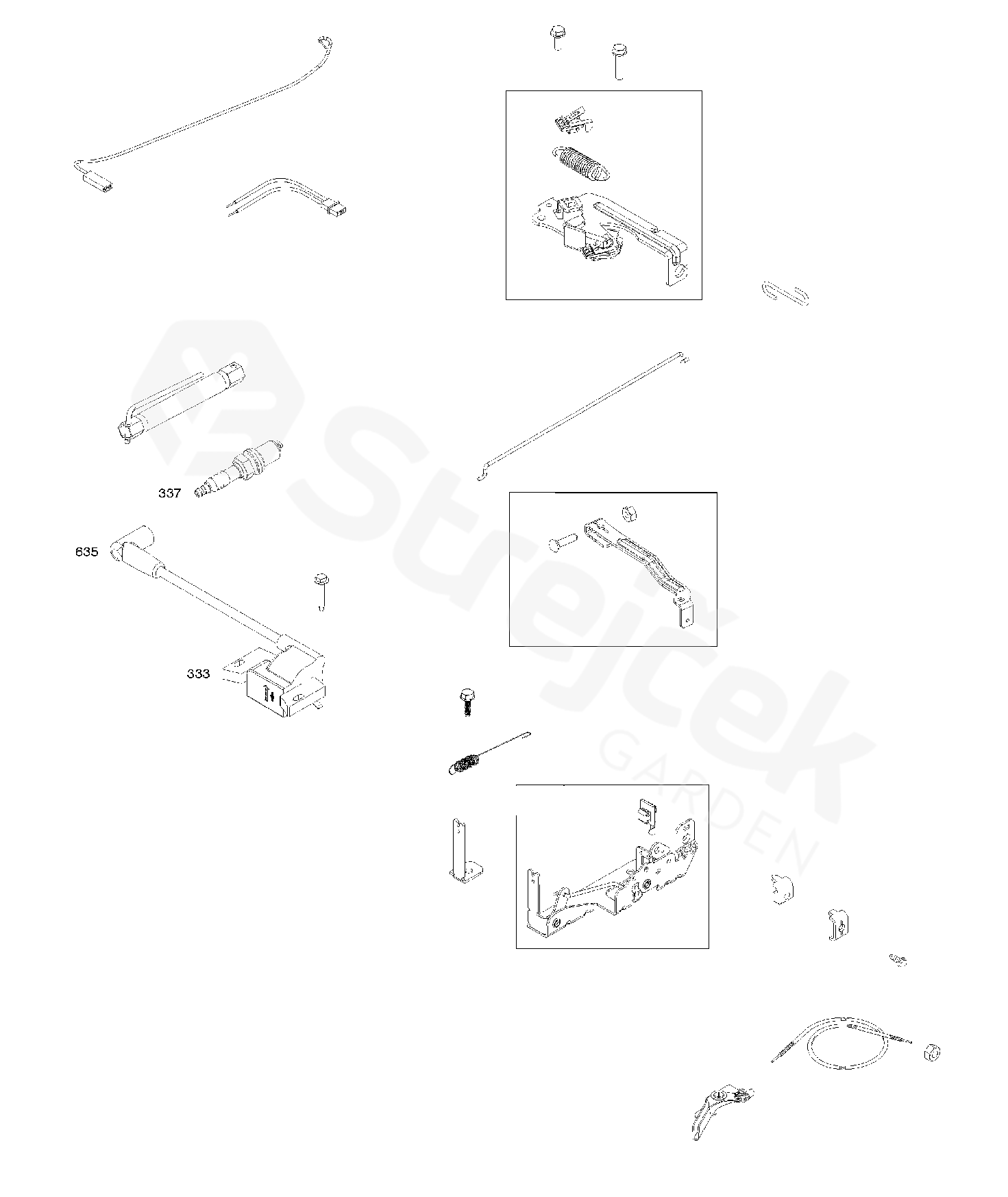 337

635

333

Strejček
GARDEN