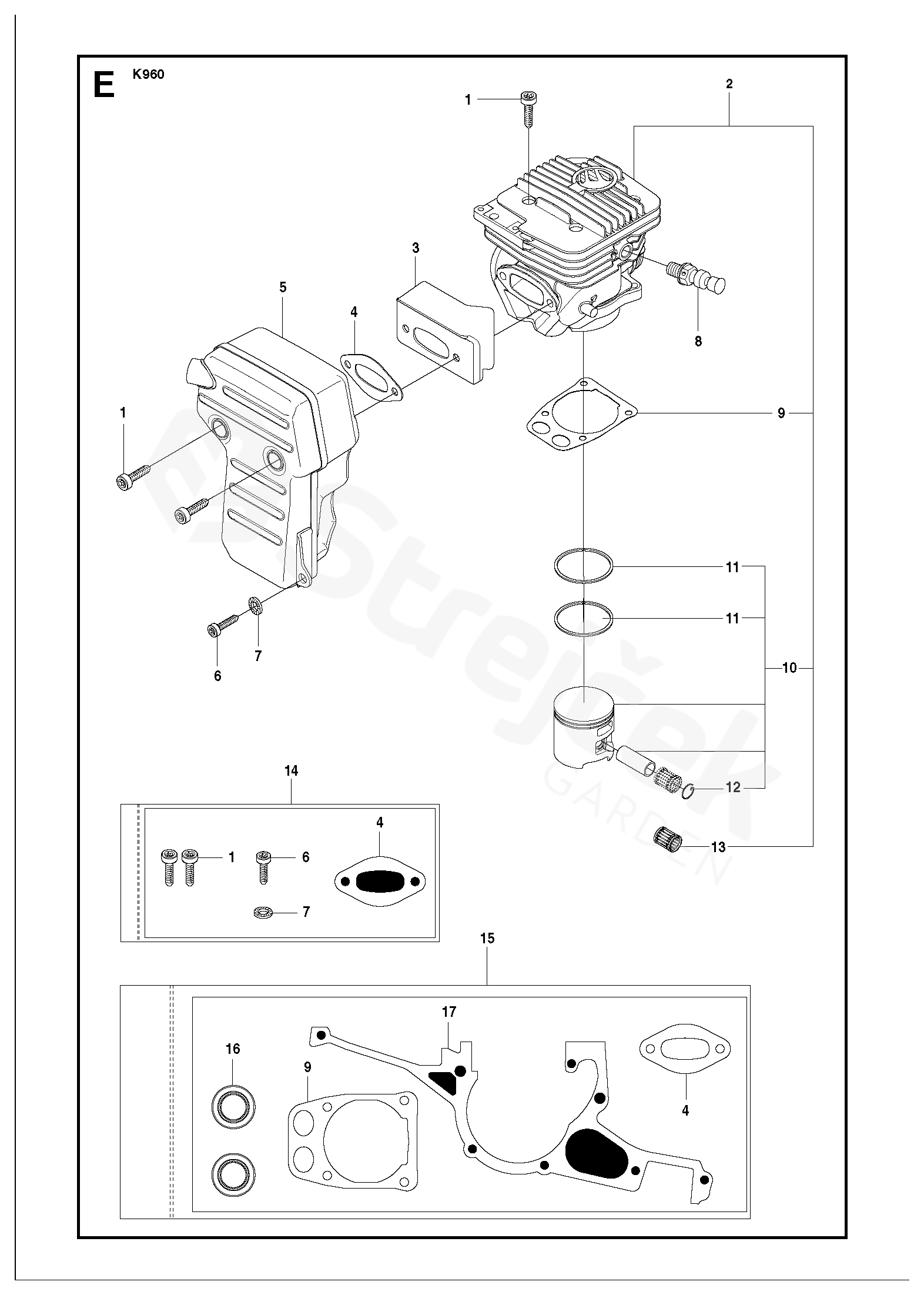 E K960

1
2
3
5
4
8
1
9
11
11
10
6
7
12
13
14
4
1
6
7
15
17
16
9
4

Strejček GARDEN