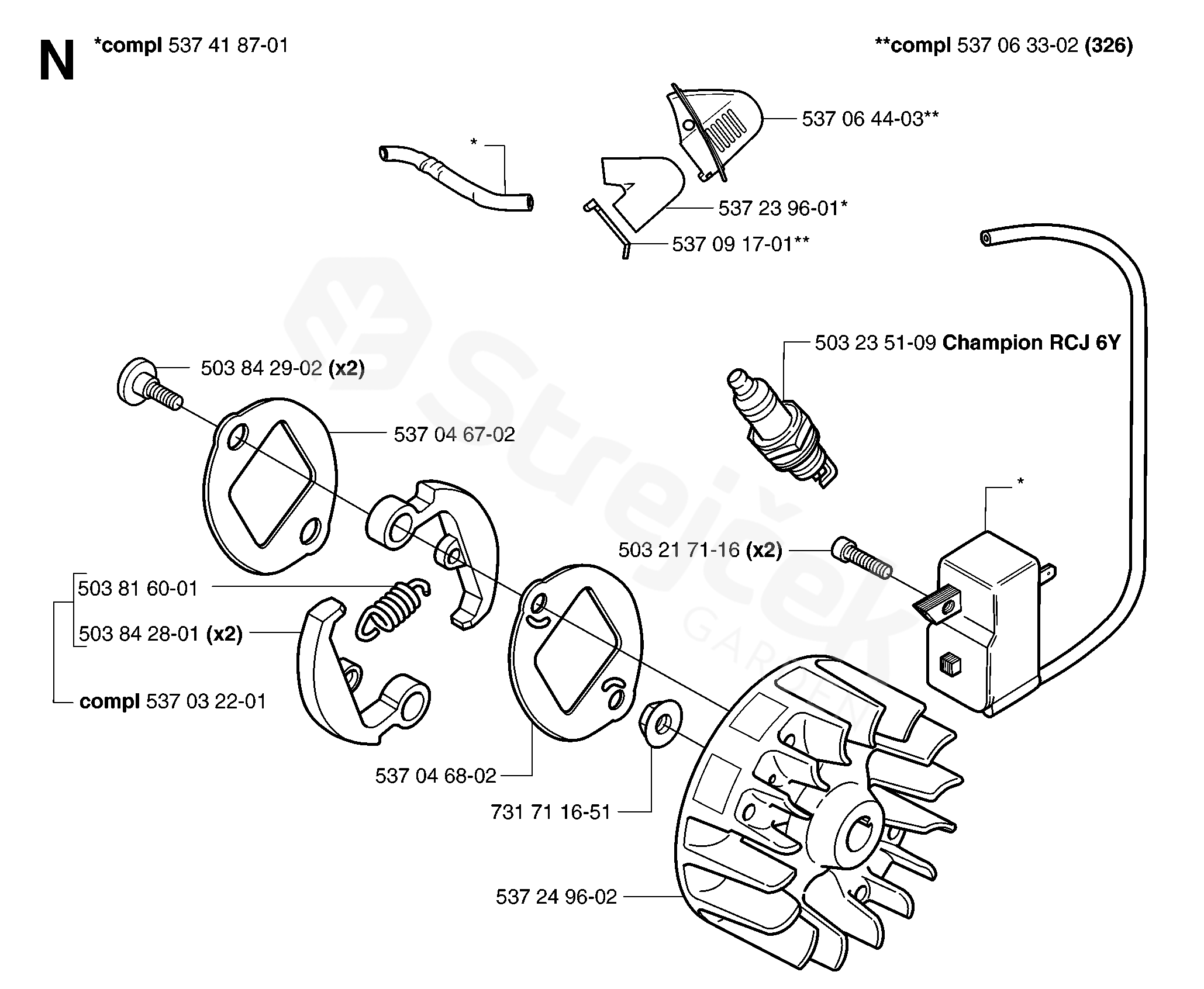 N *compl 537 41 87-01

**compl 537 06 33-02 (326)

537 06 44-03**

*

537 23 96-01*

537 09 17-01**

503 23 51-09 Champion RCJ 6Y

503 84 29-02 (x2)

537 04 67-02

*

503 21 71-16 (x2)

503 81 60-01

503 84 28-01 (x2)

compl 537 03 22-01

537 04 68-02

731 71 16-51

537 24 96-02

Strejček GARDEN