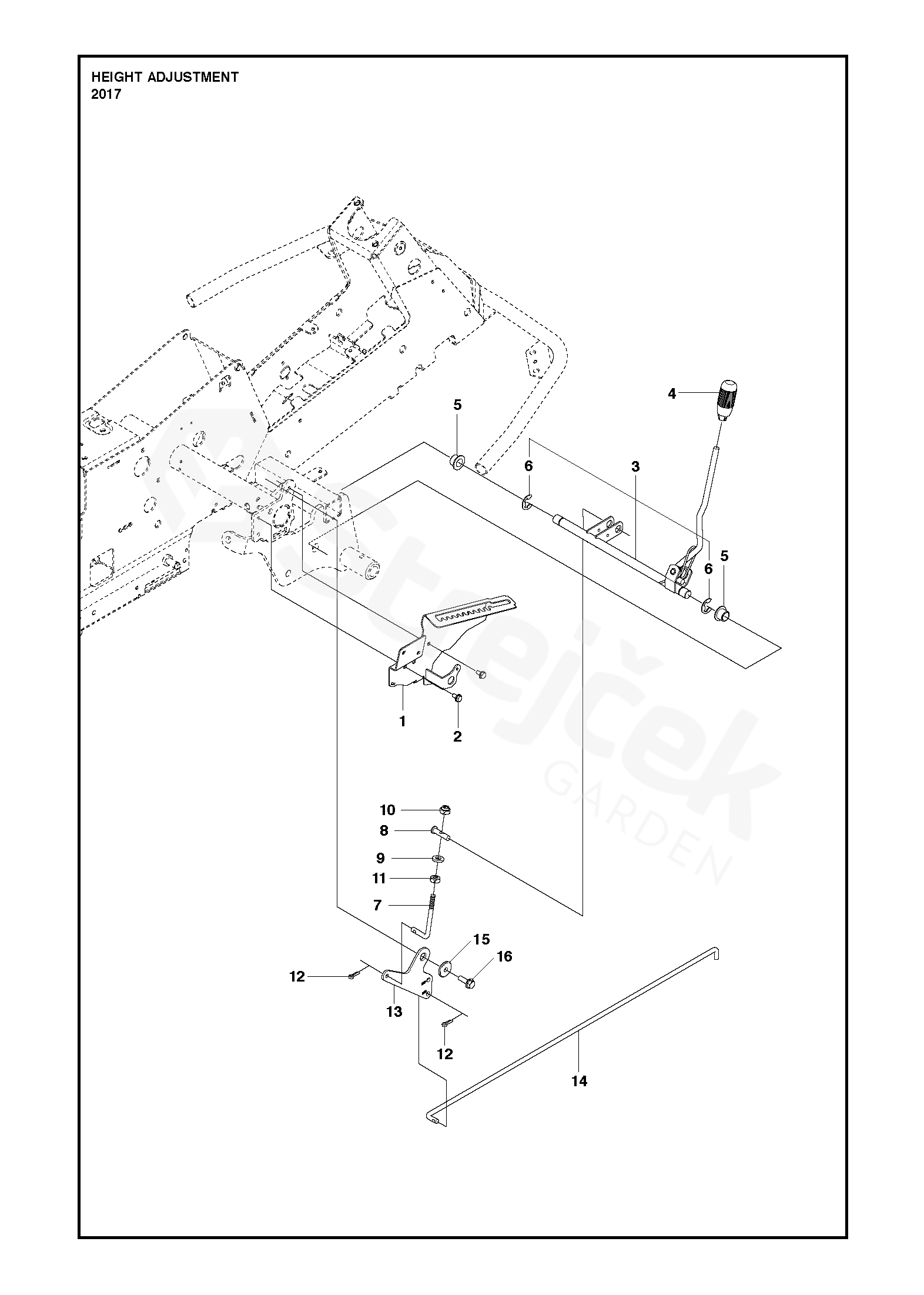 HEIGHT ADJUSTMENT
2017

4
5
6
3
6
5
1
2
10
8
9
11
7
15
16
12
13
12
14

strejček
GARDEN