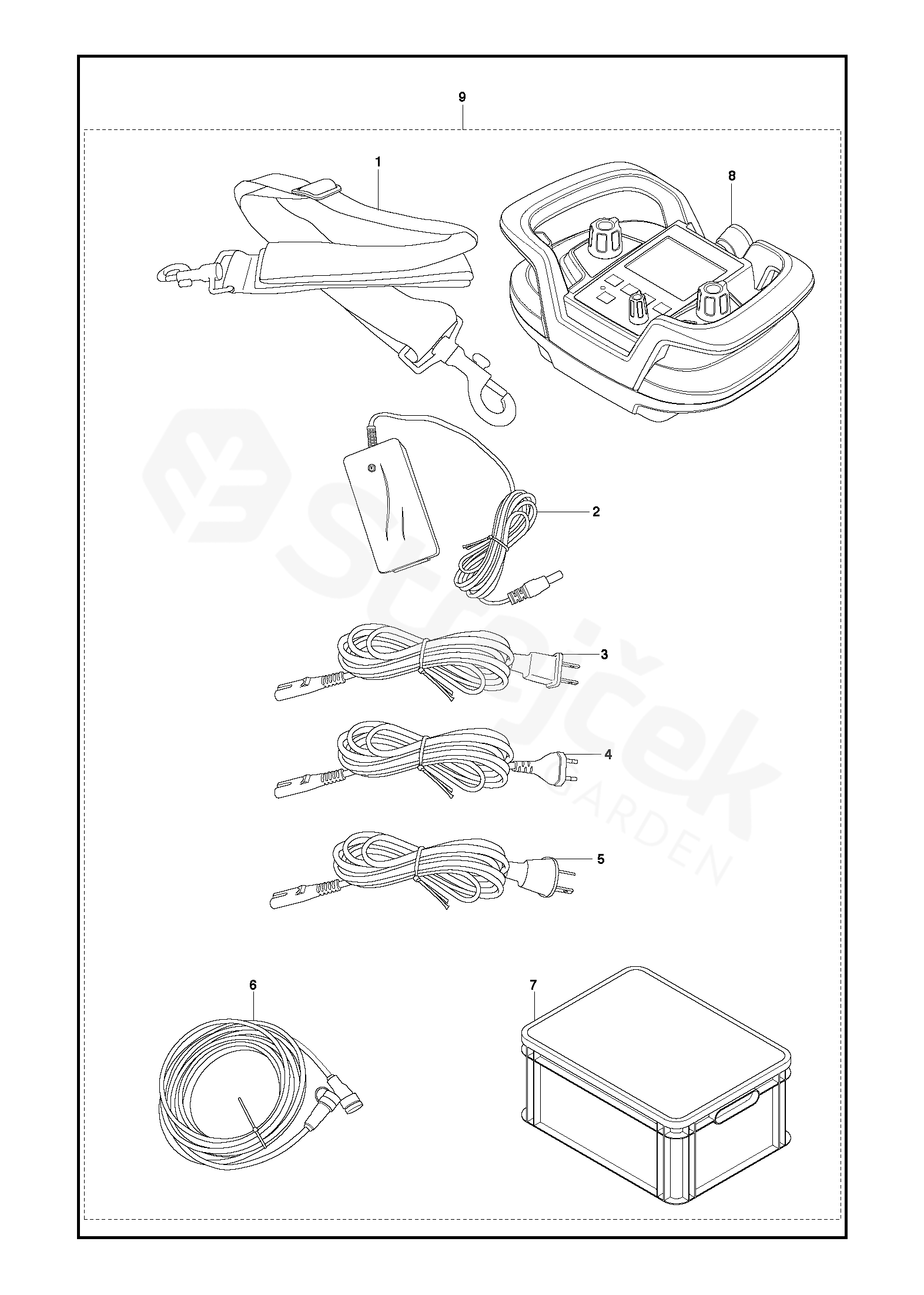 9

1

8

2

3

4

5

6

7

Strejček
GARDEN