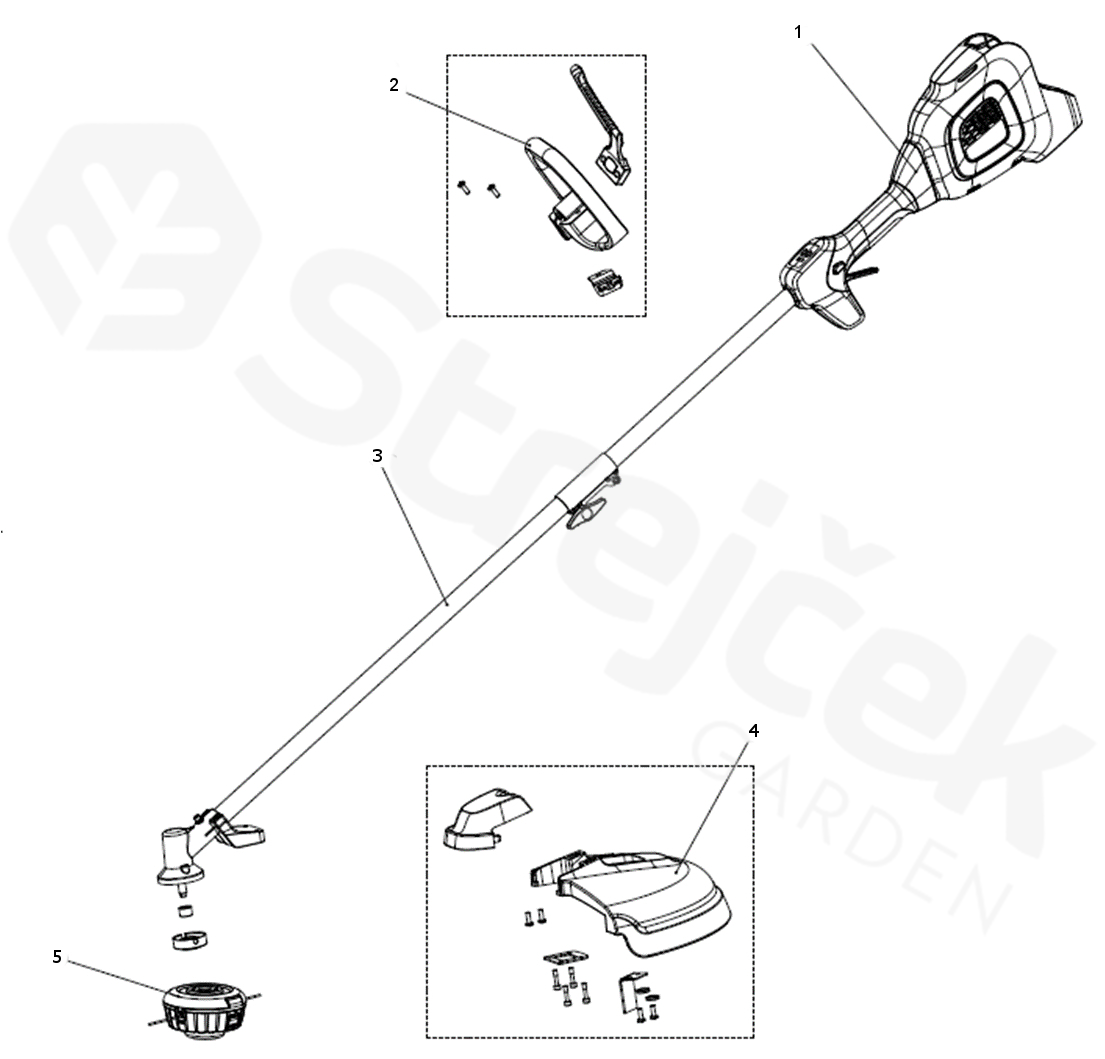 1

2

3

4

5

Strejček GARDEN