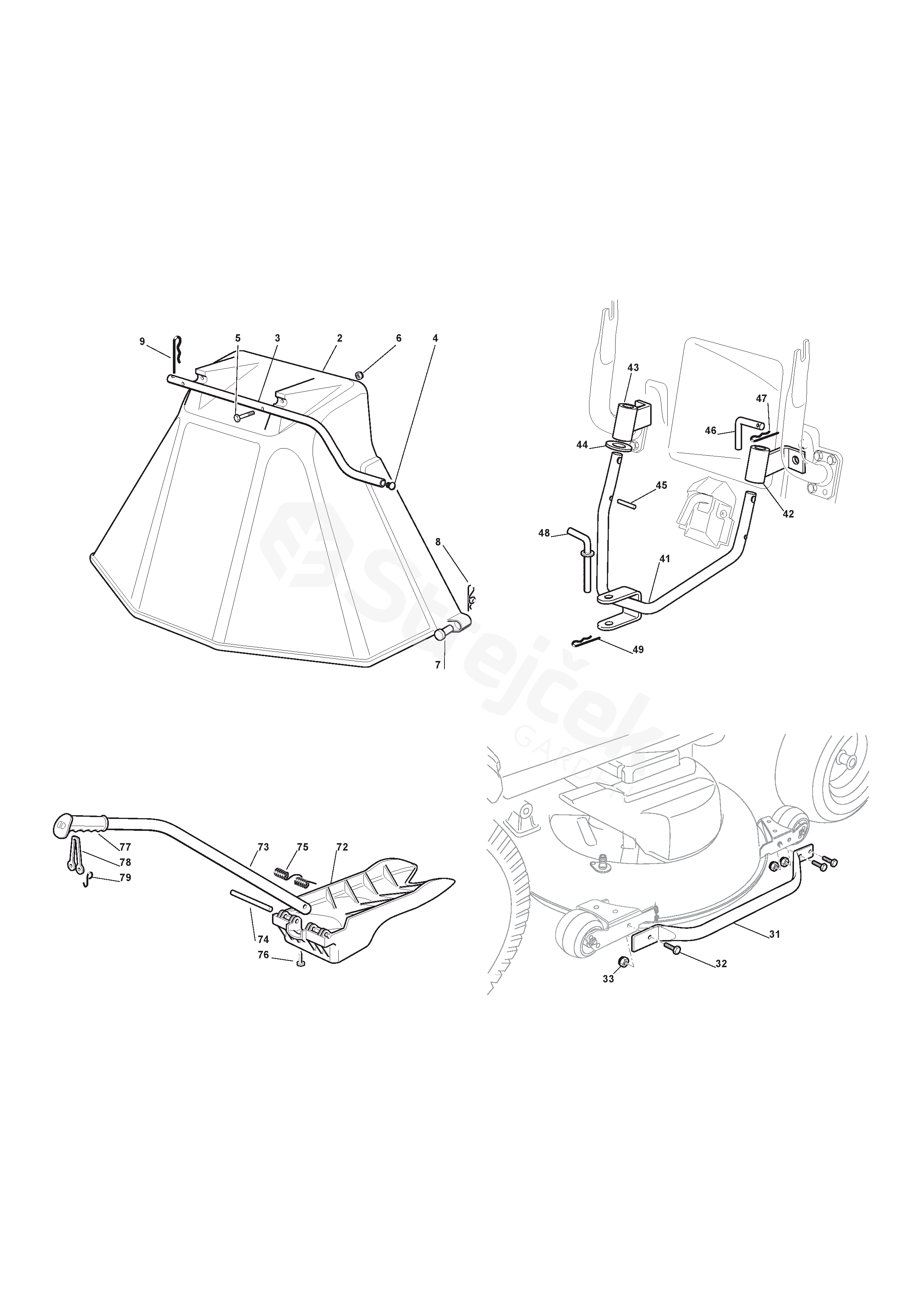 9
5
3
2
6
4
8
7

43
47
46
44
45
42
48
41
49

Strejček
GARDEN

77
78
79
73
75
72
74
76

31
32
33