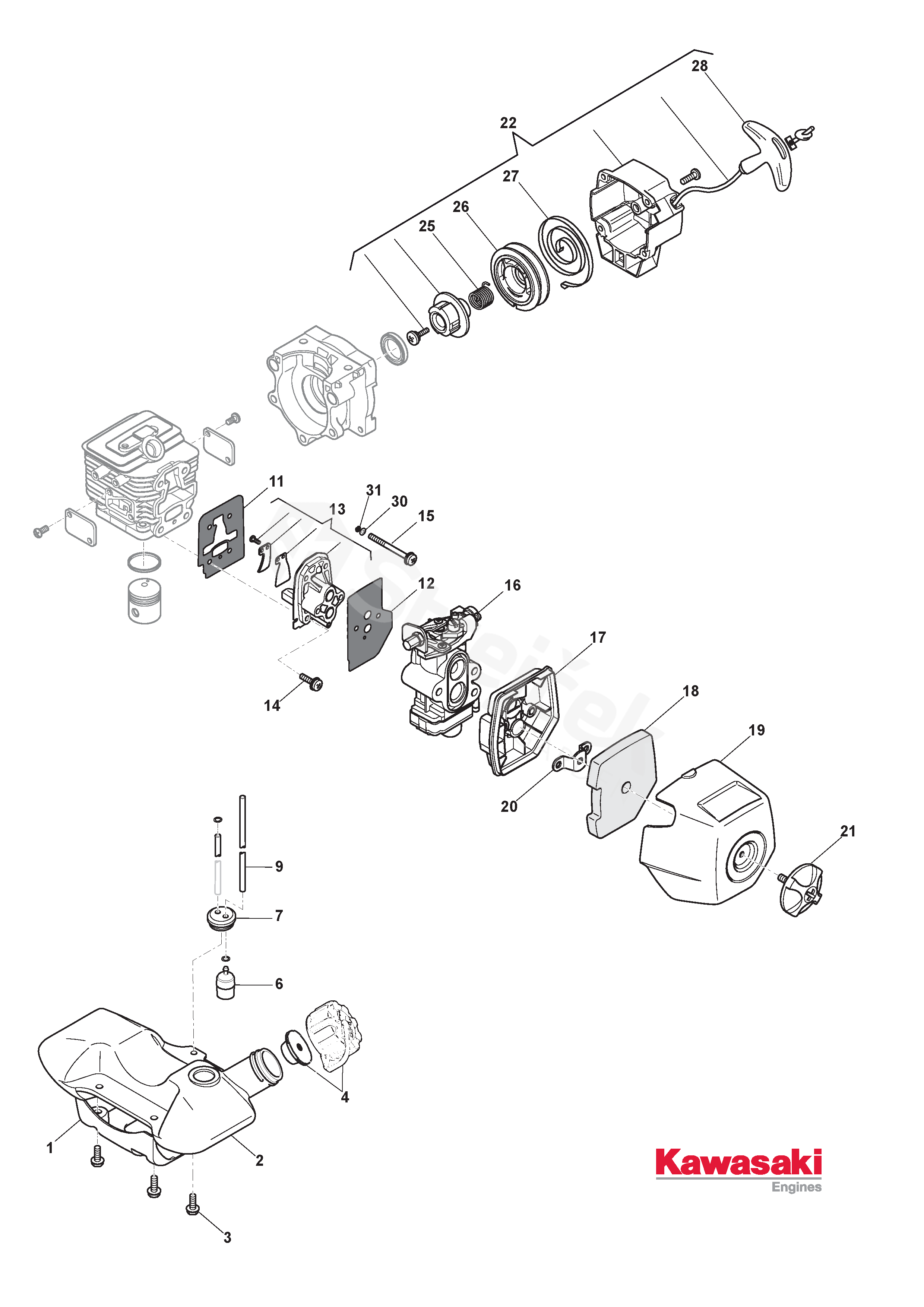 28
22
27
26
25
11
31
30
13
15
12
16
17
14
18
19
20
21
9
7
6
4
1
2
3
Kawasaki
Engines