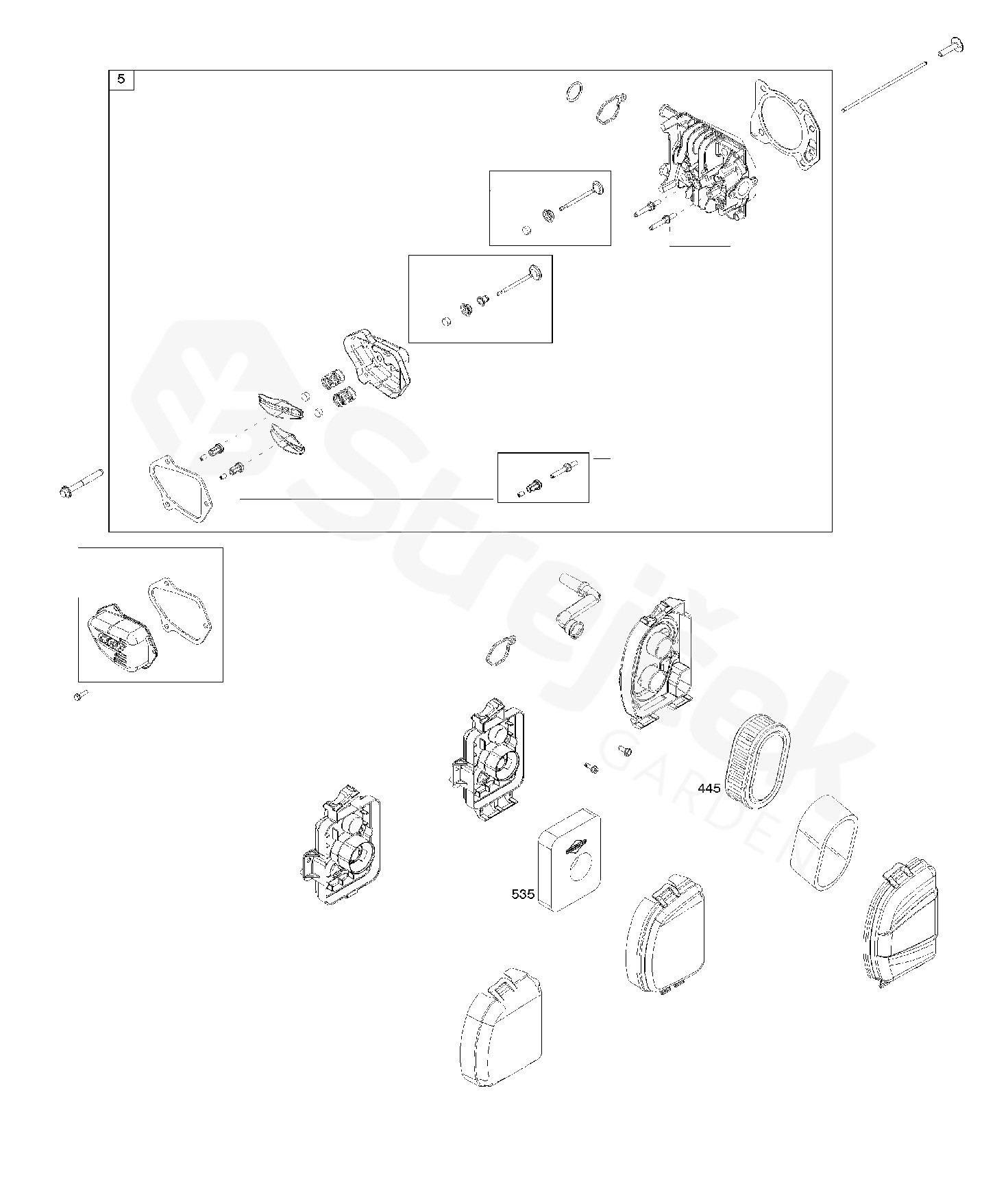 5

445

535

Strejček GARDEN