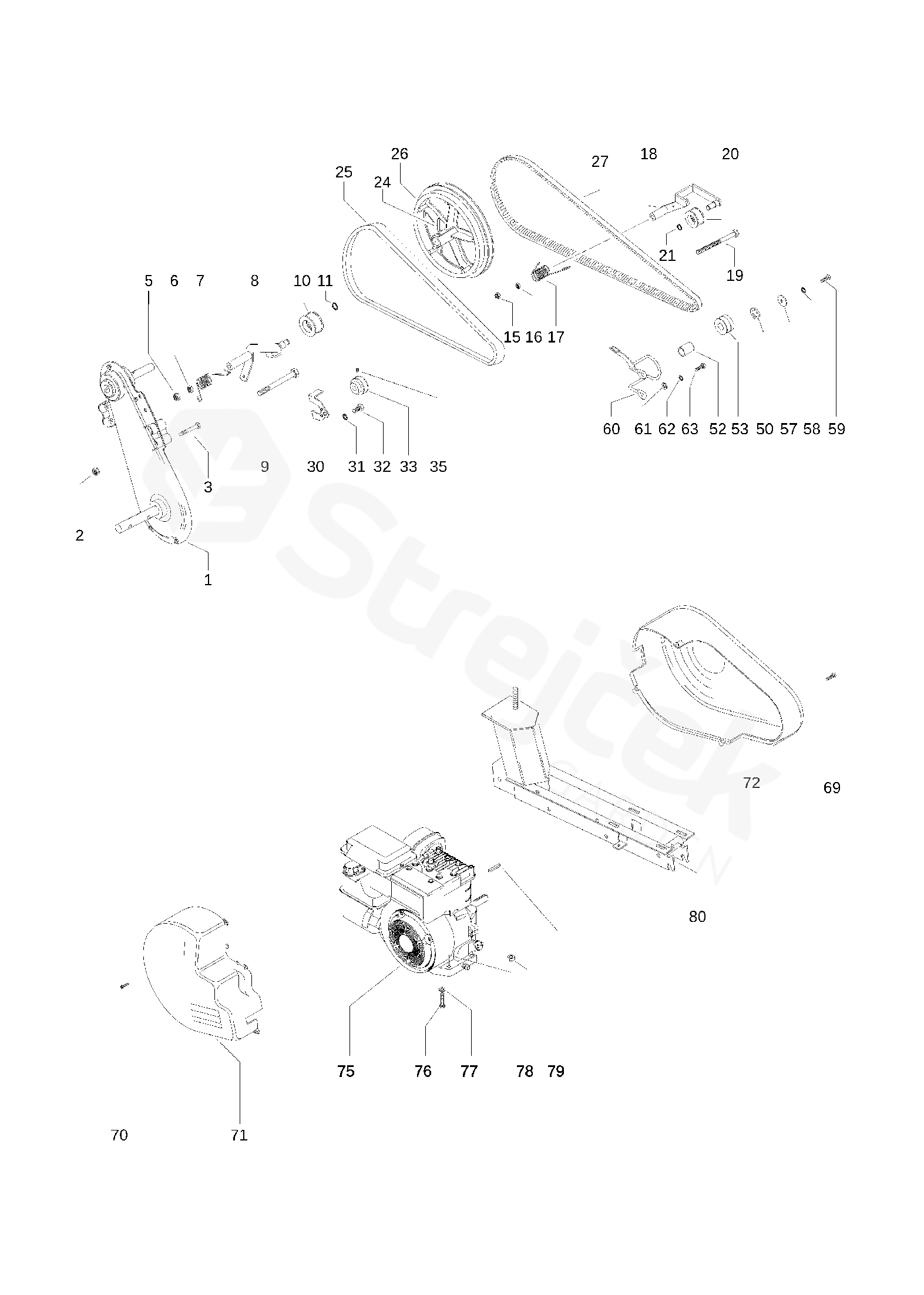 26
27 18 20
25
24
21
19
5 6 7 8 10 11
15 16 17
60 61 62 63 52 53 50 57 58 59
3 9 30 31 32 33 35
2
1
Strejček
72 69
80
75 76 77 78 79
70 71