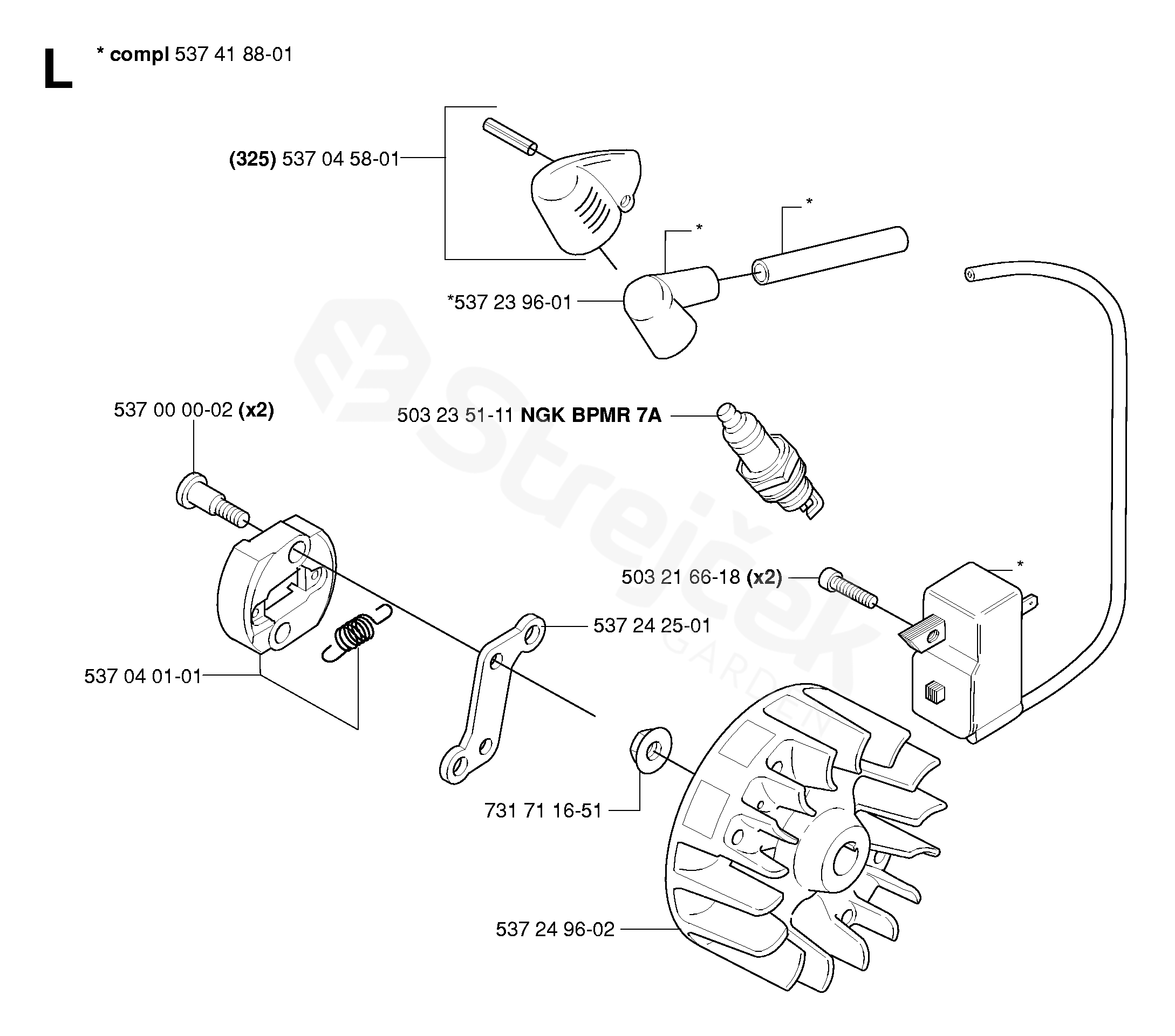 L * compl 537 41 88-01

(325) 537 04 58-01

*

*

*537 23 96-01

537 00 00-02 (x2)

503 23 51-11 NGK BPMR 7A

503 21 66-18 (x2)

*

537 24 25-01

537 04 01-01

731 71 16-51

537 24 96-02

Strejček GARDEN