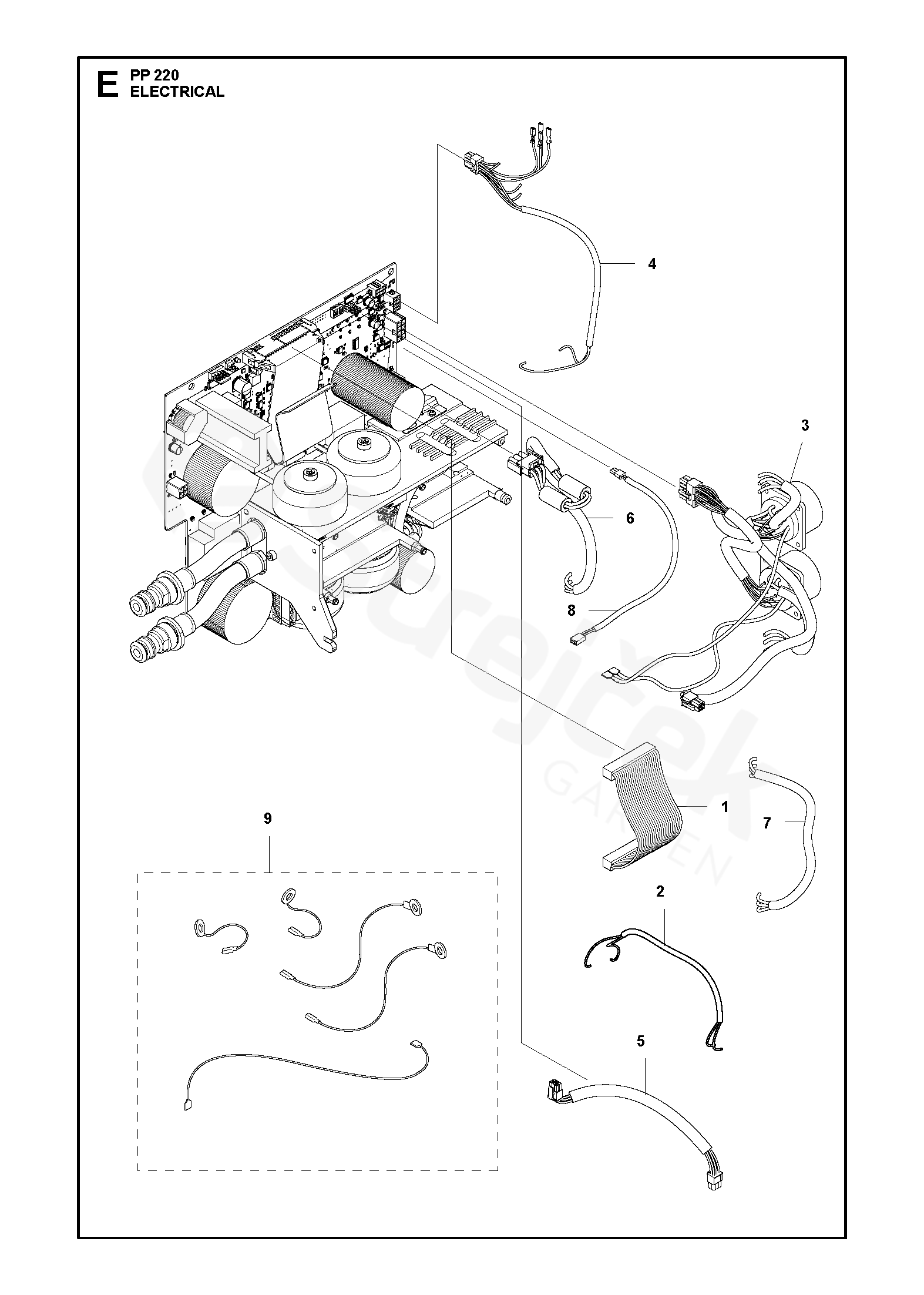 E PP 220
ELECTRICAL

4

3

6

8

1

7

9

2

5

GARDEN