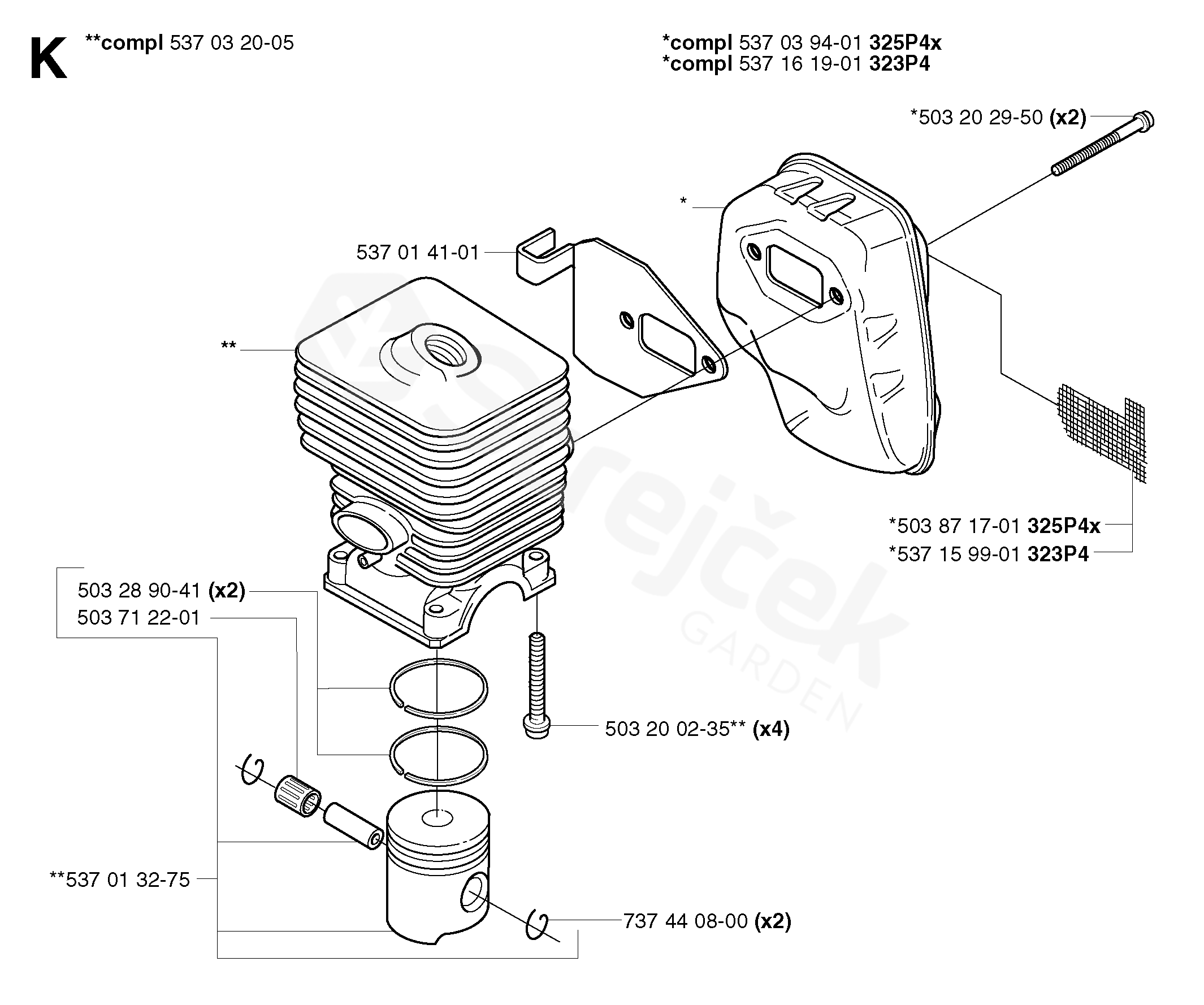 K **compl 537 03 20-05

*compl 537 03 94-01 325P4x
*compl 537 16 19-01 323P4

*503 20 29-50 (x2)

*

537 01 41-01

**

*503 87 17-01 325P4x
*537 15 99-01 323P4

503 28 90-41 (x2)
503 71 22-01

503 20 02-35** (x4)

**537 01 32-75

737 44 08-00 (x2)

rejček
GARDEN