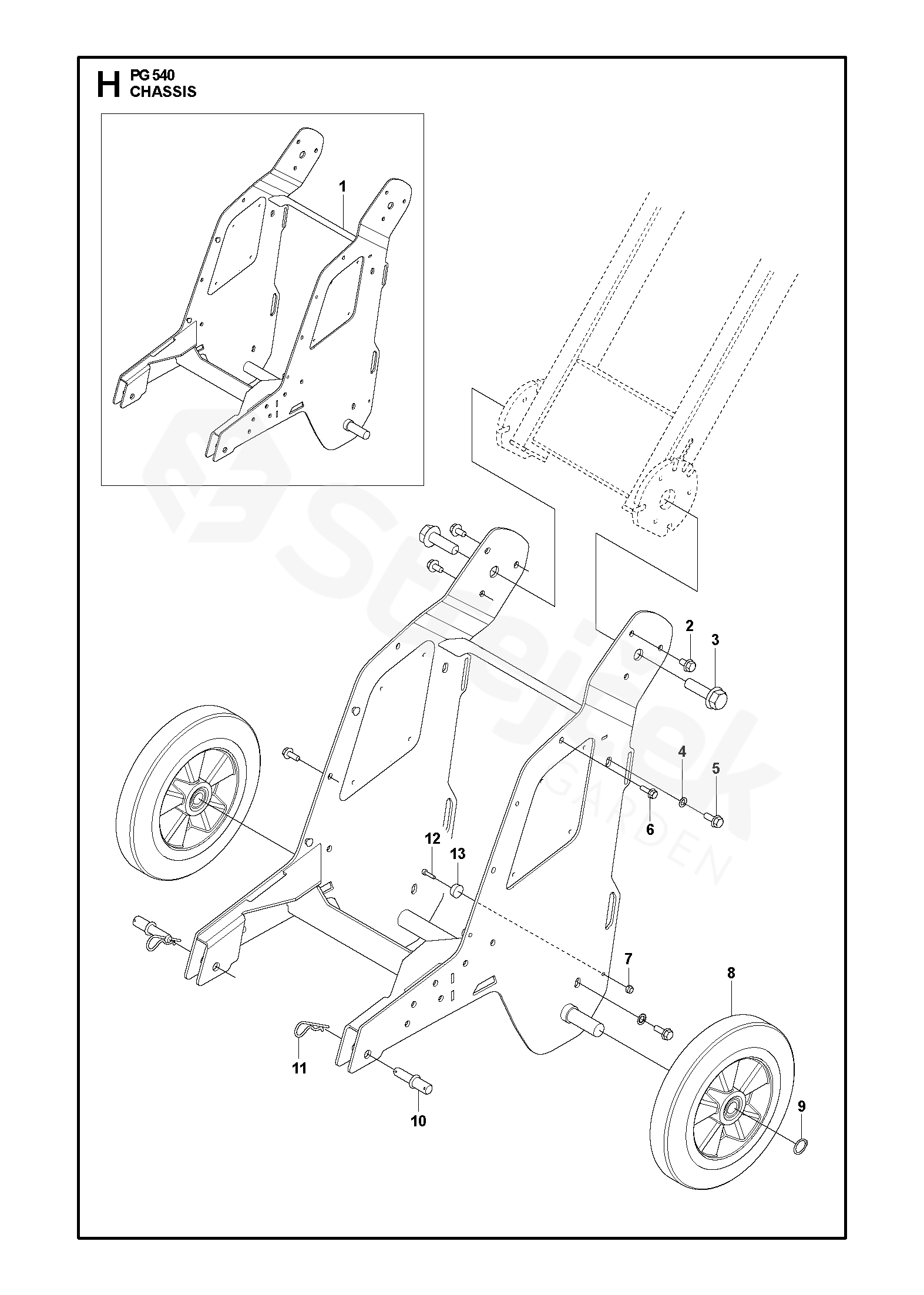 H PG 540
CHASSIS

1

2
3
4
5
6
12
13
7
8
9
11
10

Strejček
GARDEN