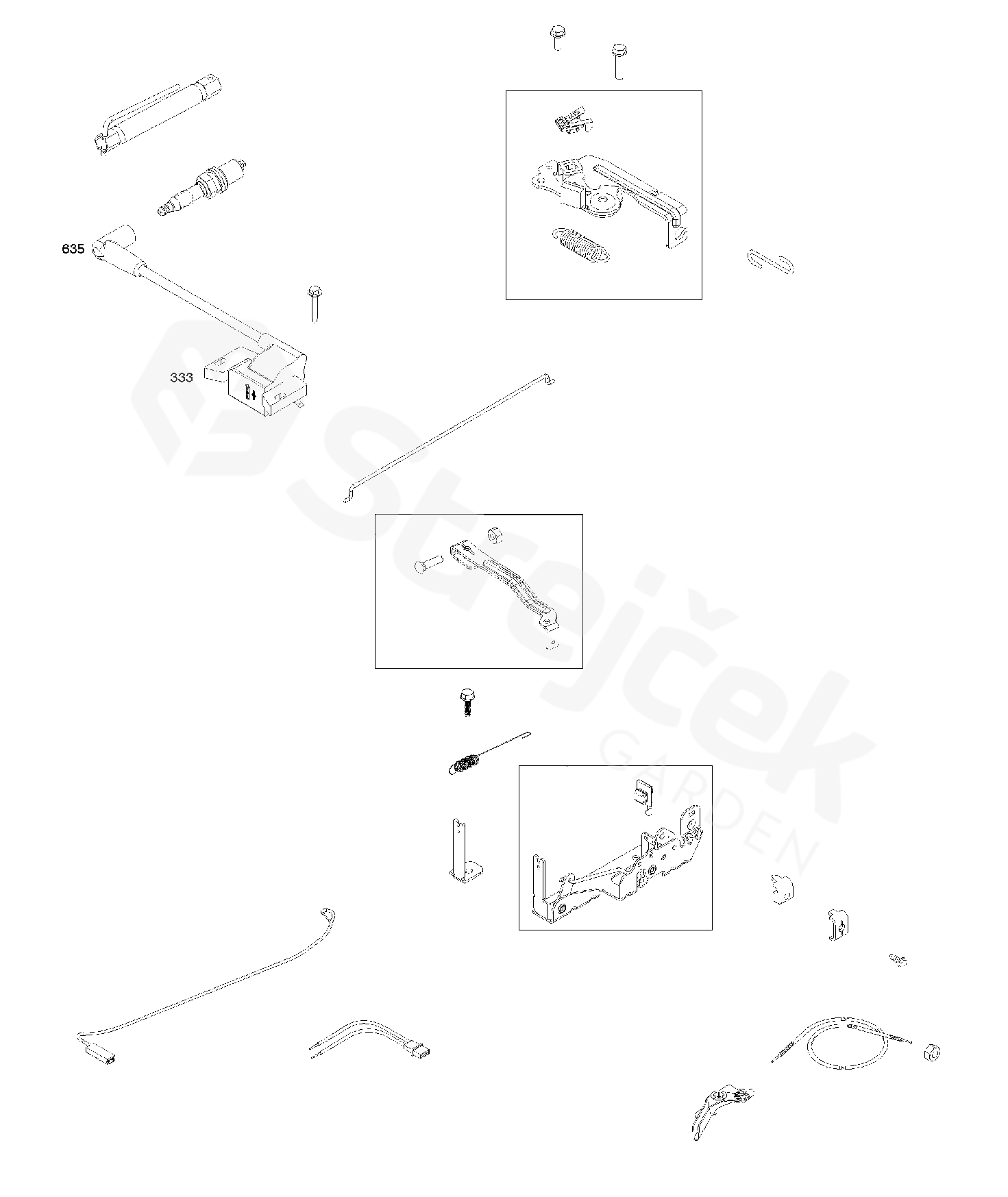 635

333

Strejček
GARDEN