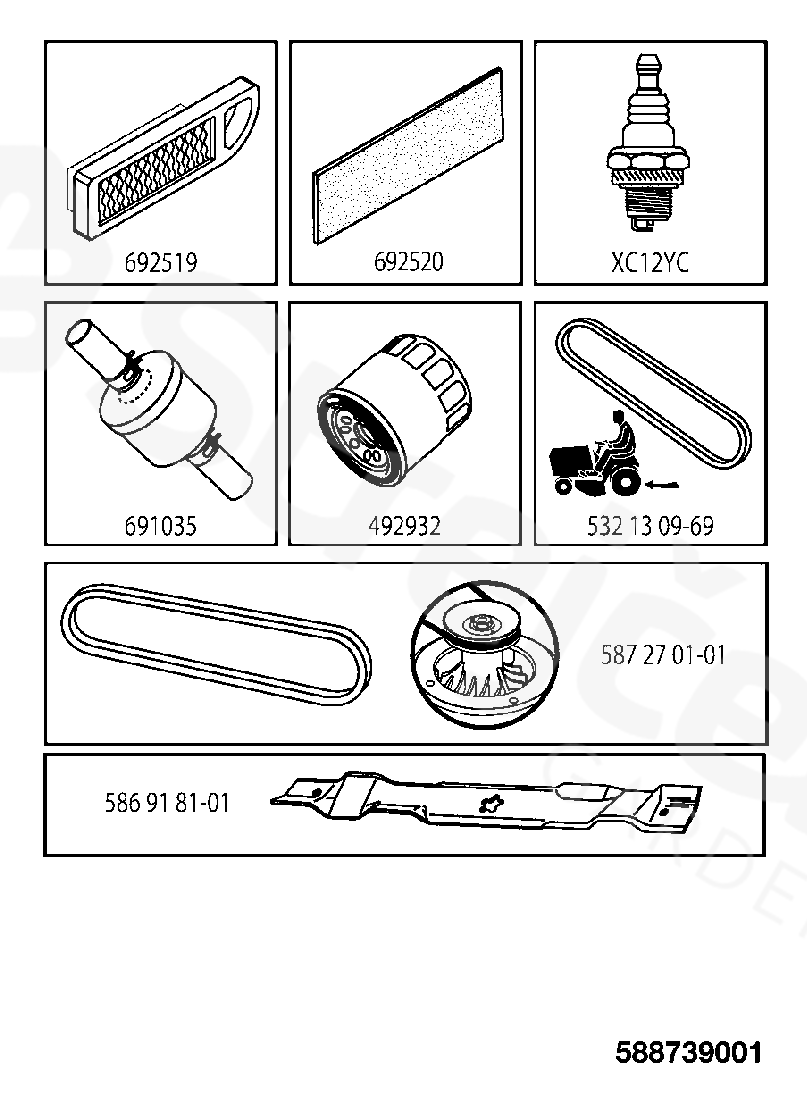 692519

692520

XC12YC

691035

492932

532 13 09-69

587 27 01-01

586 91 81-01

588739001