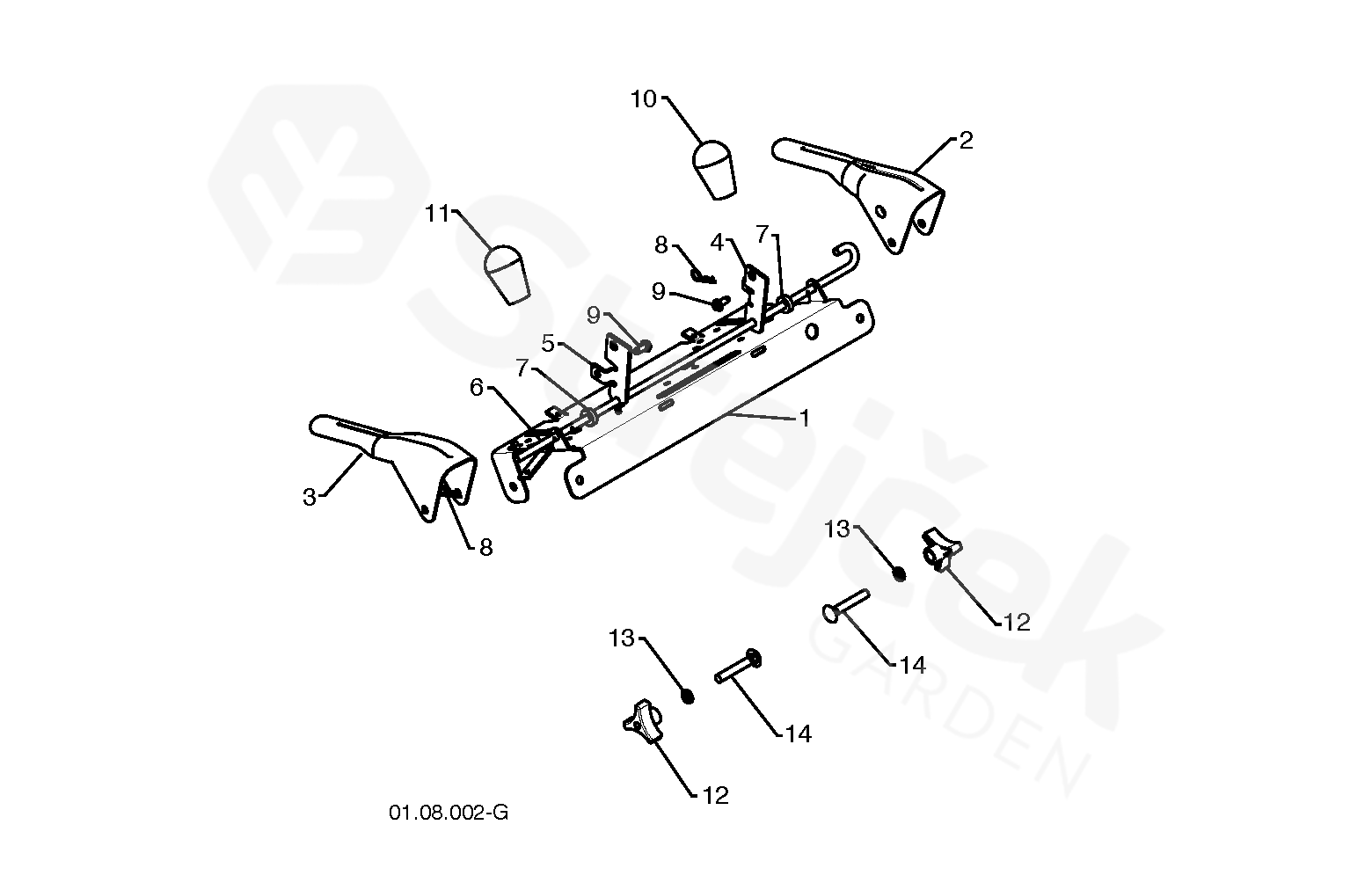 10
2
11
8
4
7
9
9
5
7
6
1
3
8
13
12
14
13
14
12
01.08.002-G
Švejček
GARDEN