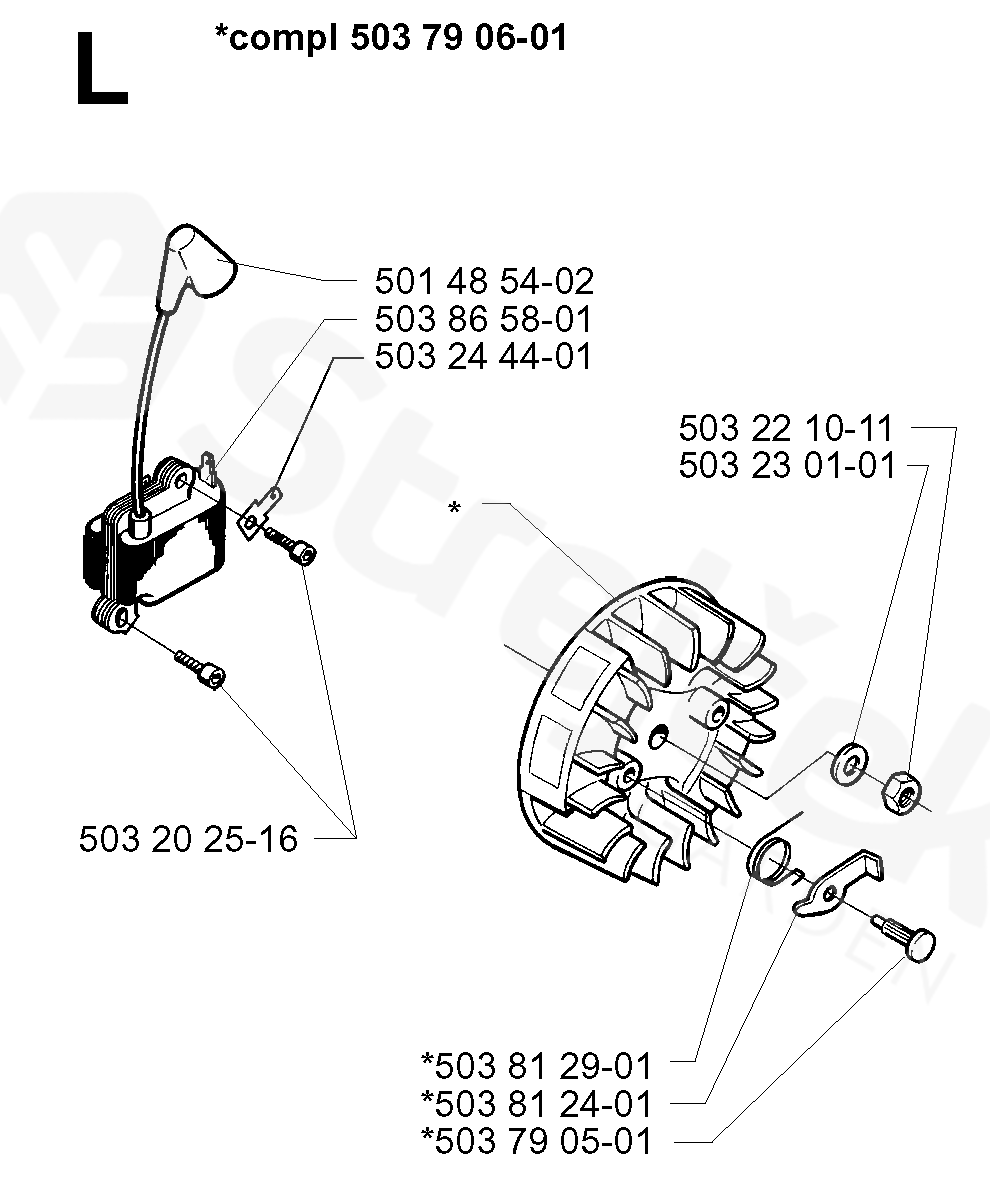 L *compl 503 79 06-01

501 48 54-02
503 86 58-01
503 24 44-01

503 22 10-11
503 23 01-01

*

503 20 25-16

*503 81 29-01
*503 81 24-01
*503 79 05-01