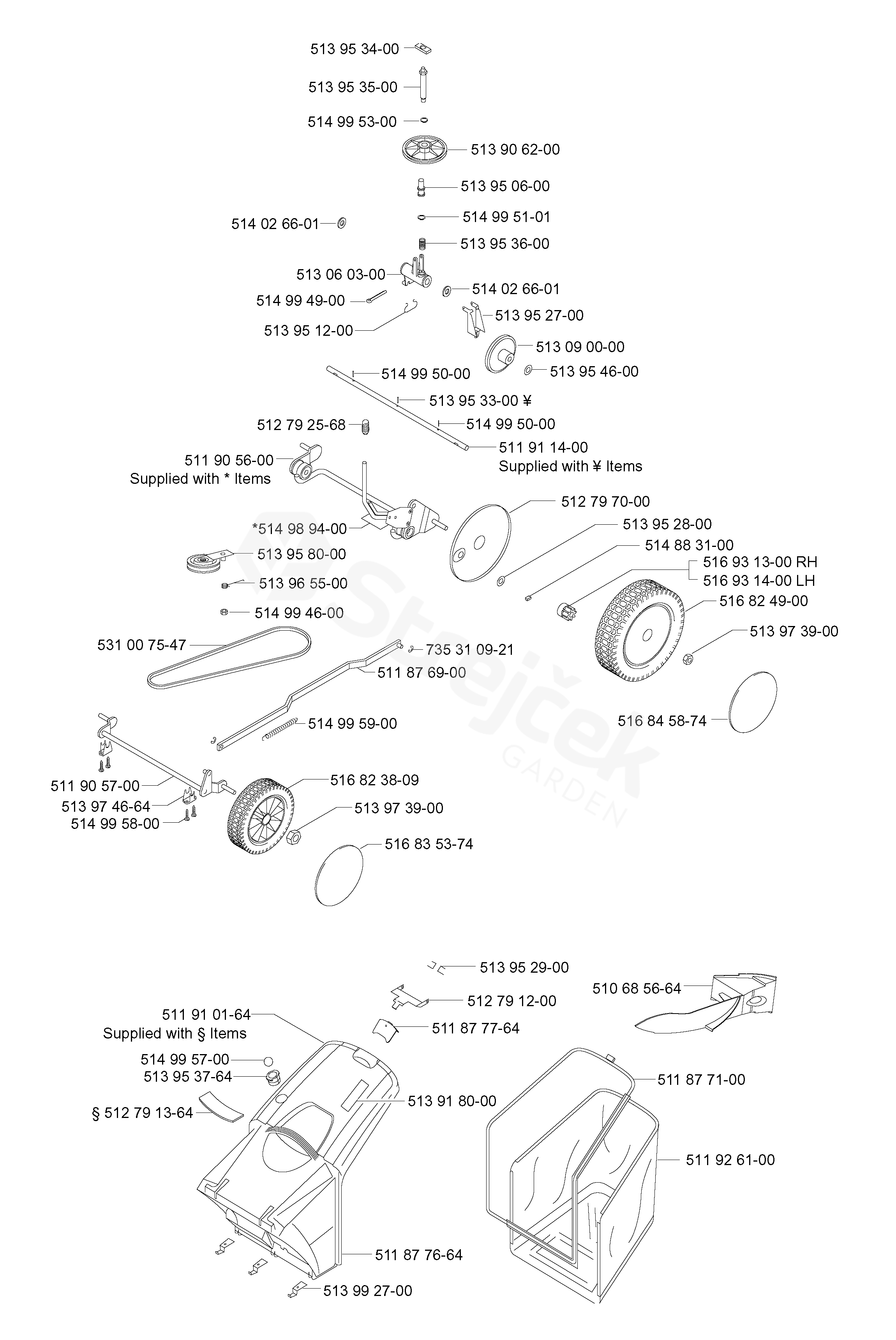 513 95 34-00
513 95 35-00
514 99 53-00
513 90 62-00
513 95 06-00
514 02 66-01
514 99 51-01
513 95 36-00
513 06 03-00
514 02 66-01
514 99 49-00
513 95 27-00
513 95 12-00
513 09 00-00
514 99 50-00
513 95 46-00
513 95 33-00 ¥
512 79 25-68
514 99 50-00
511 91 14-00
Supplied with ¥ Items
511 90 56-00
Supplied with * Items
512 79 70-00
*514 98 94-00
513 95 28-00
514 88 31-00
513 95 80-00
516 93 13-00 RH
516 93 14-00 LH
513 96 55-00
516 82 49-00
514 99 46-00
513 97 39-00
531 00 75-47
735 31 09-21
511 87 69-00
516 84 58-74
514 99 59-00
511 90 57-00
516 82 38-09
513 97 46-64
513 97 39-00
514 99 58-00
516 83 53-74
Strejček
GARDEN
513 95 29-00
510 68 56-64
512 79 12-00
511 91 01-64
Supplied with § Items
511 87 77-64
514 99 57-00
513 95 37-64
511 87 71-00
513 91 80-00
§ 512 79 13-64
511 92 61-00
511 87 76-64
513 99 27-00