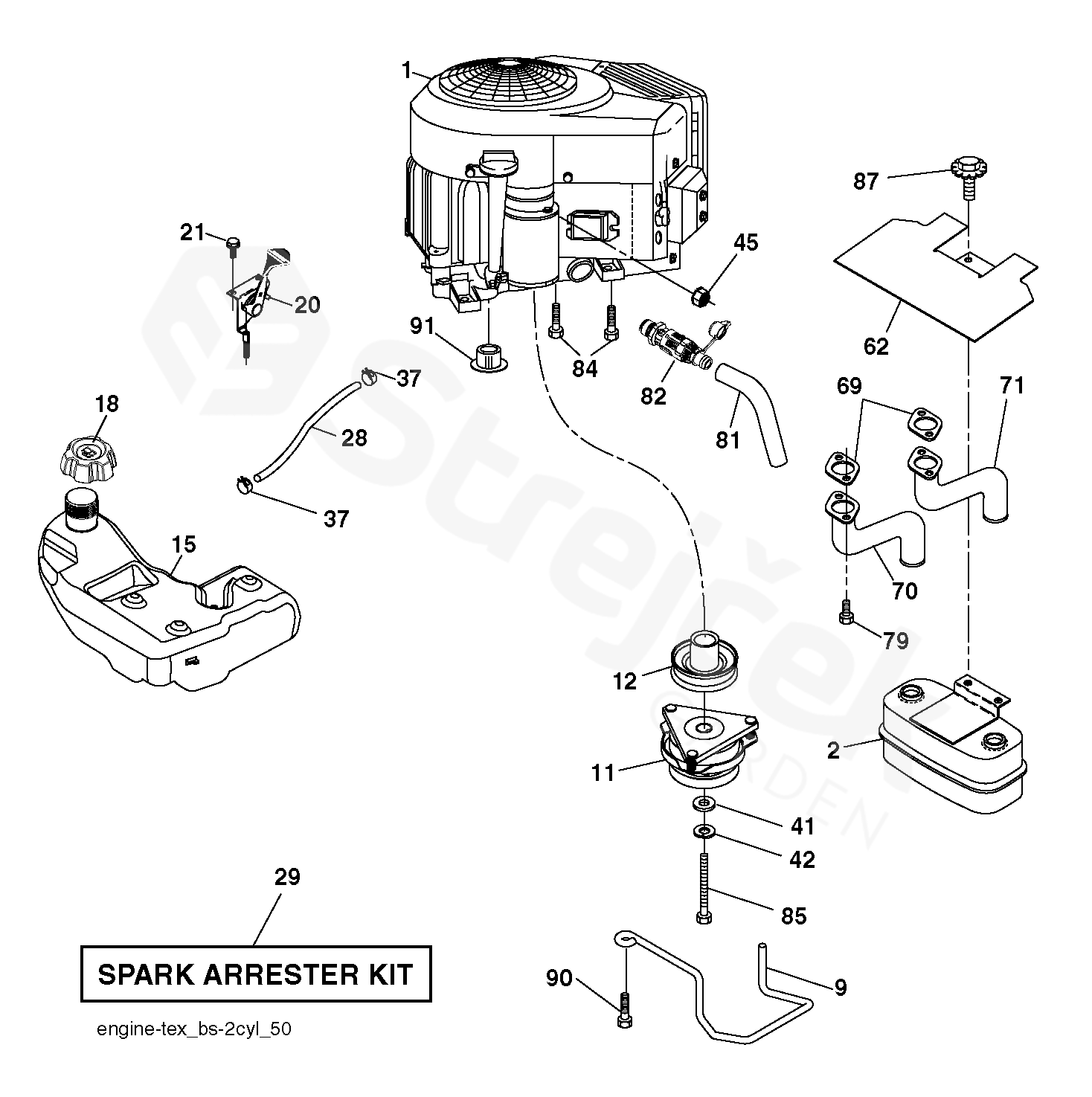 1

87

21

45

20

91

84

82

62

37

69

71

18

28

81

37

15

70

79

12

2

11

41

42

29

85

SPARK ARRESTER KIT

90

9

engine-tex_bs-2cyl_50

Strejček GARDEN