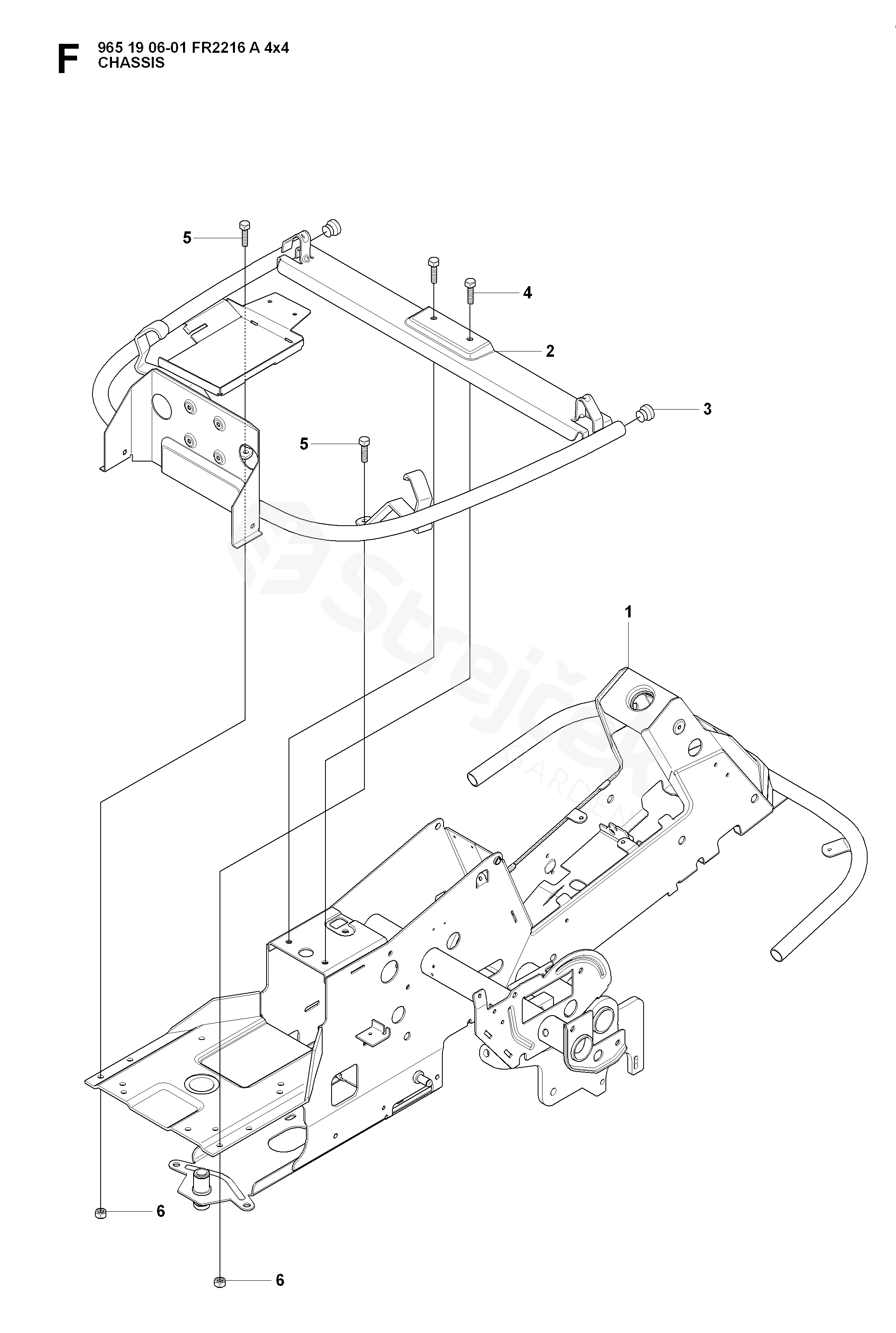 F 965 19 06-01 FR2216 A 4x4
CHASSIS

5
4
2
3
5
1
6
6

Strejček GARDEN