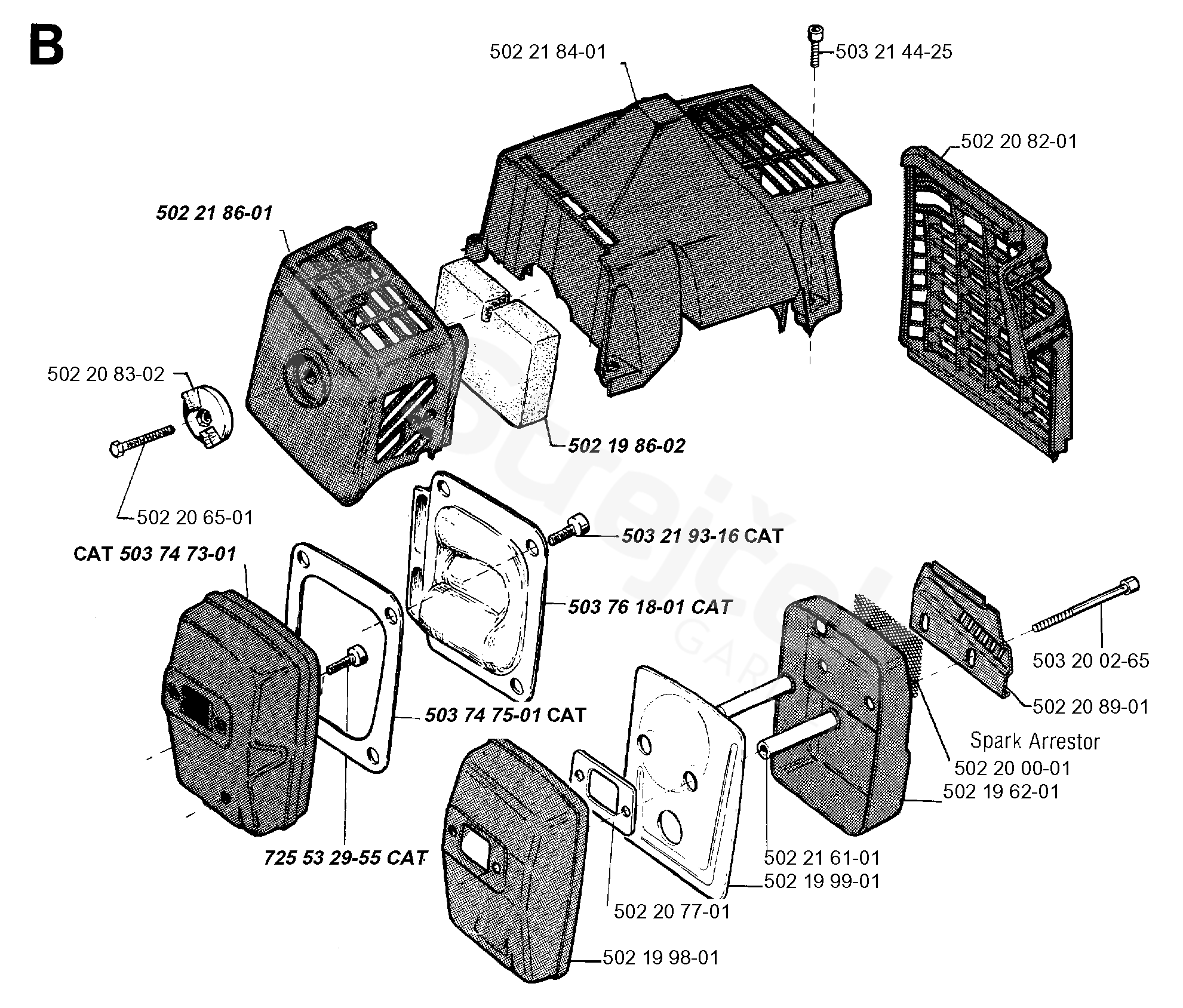 B

502 21 84-01

503 21 44-25

502 20 82-01

502 21 86-01

502 20 83-02

502 19 86-02

502 20 65-01

503 21 93-16 CAT

CAT 503 74 73-01

503 76 18-01 CAT

503 20 02-65

502 20 89-01

503 74 75-01 CAT

Spark Arrestor

502 20 00-01

502 19 62-01

725 53 29-55 CAT

502 21 61-01

502 19 99-01

502 20 77-01

502 19 98-01