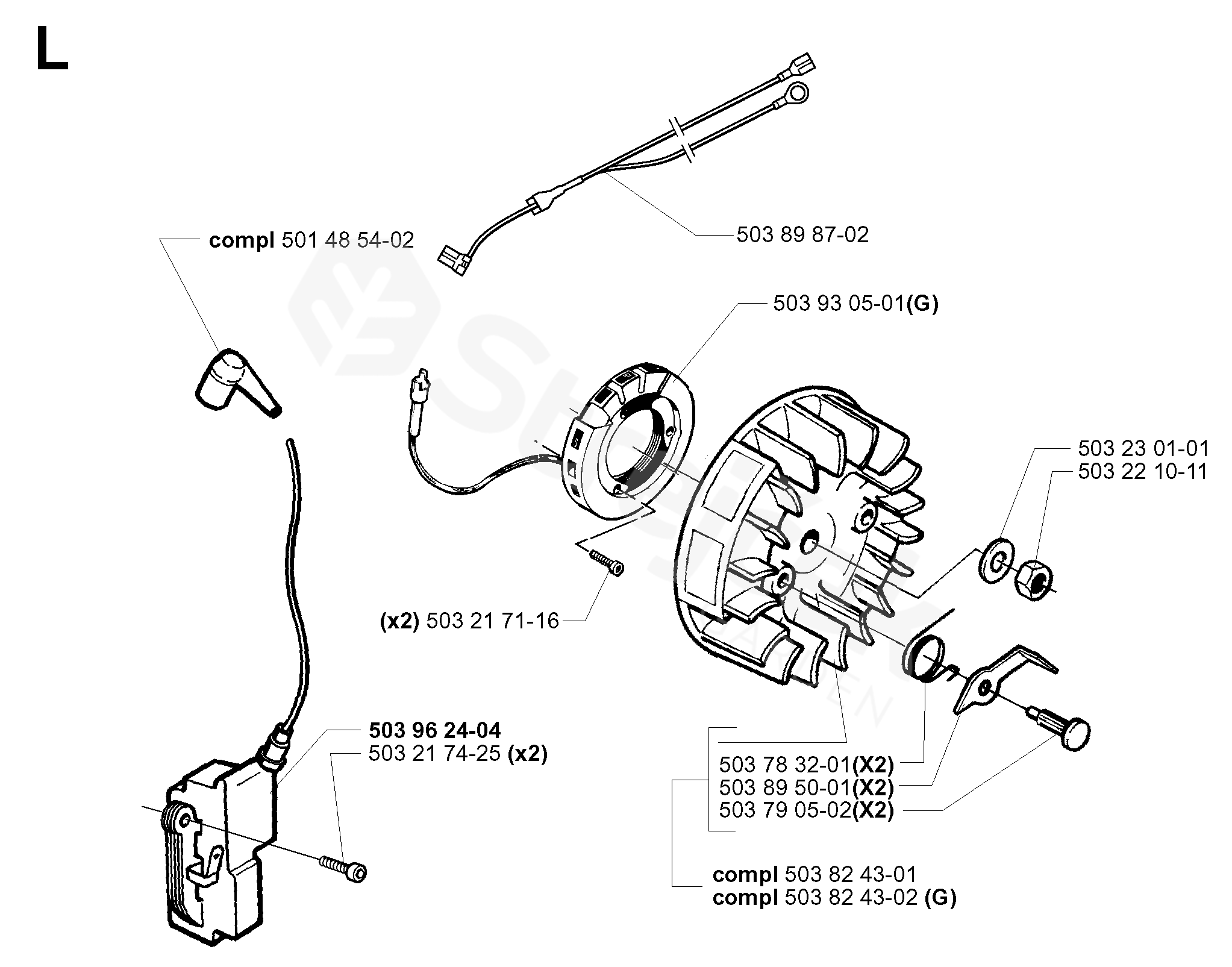 L

compl 501 48 54-02

503 89 87-02

503 93 05-01(G)

503 23 01-01
503 22 10-11

(x2) 503 21 71-16

503 96 24-04
503 21 74-25 (x2)

503 78 32-01(X2)
503 89 50-01(X2)
503 79 05-02(X2)

compl 503 82 43-01
compl 503 82 43-02 (G)