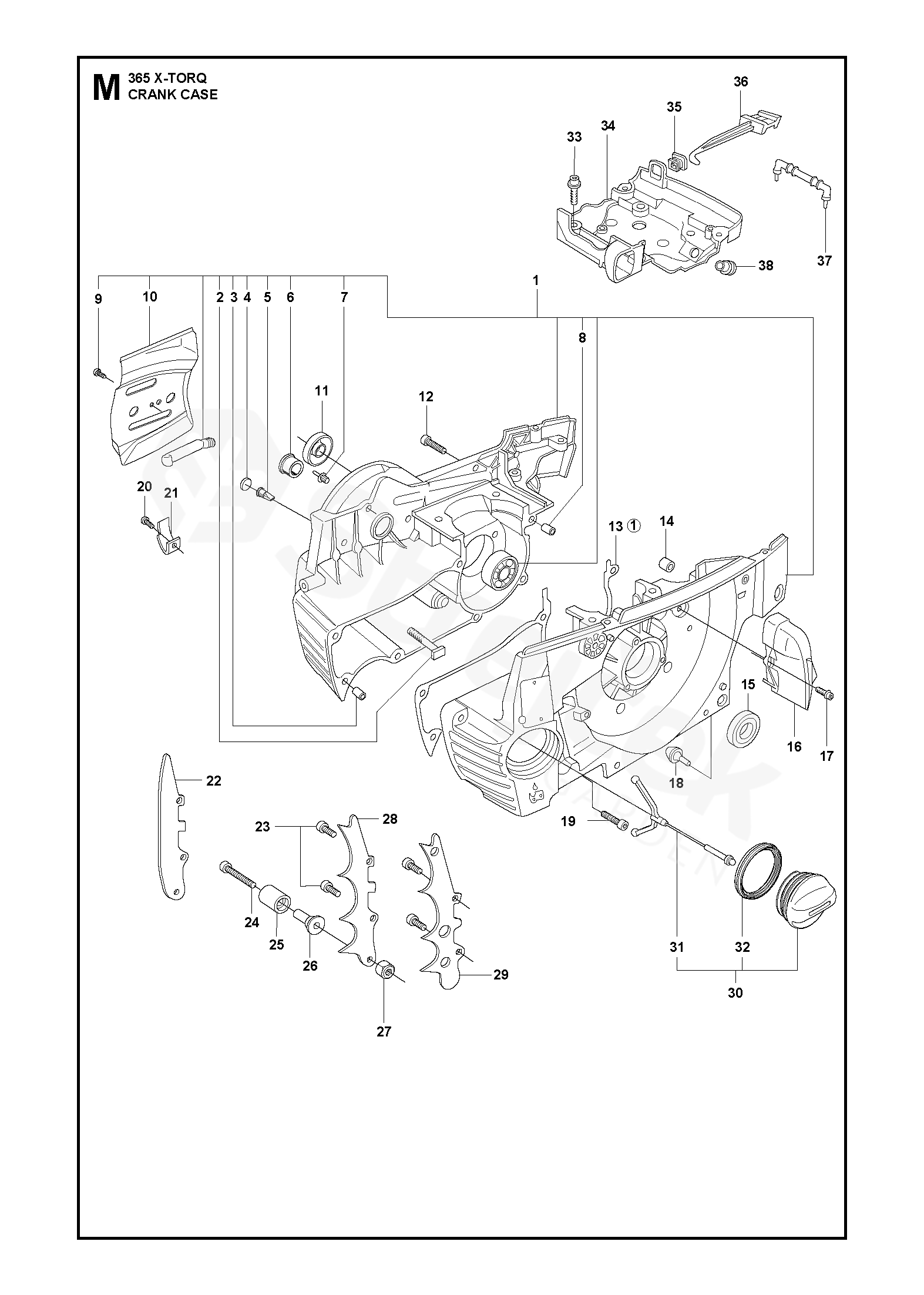 M 365 X-TORQ
CRANK CASE

36
35
33
34
37
38
1
9
10
2
3
4
5
6
7
8
11
12
20
21
13 ①
14
15
16
17
18
19
22
23
28
24
25
26
27
29
31
32
30