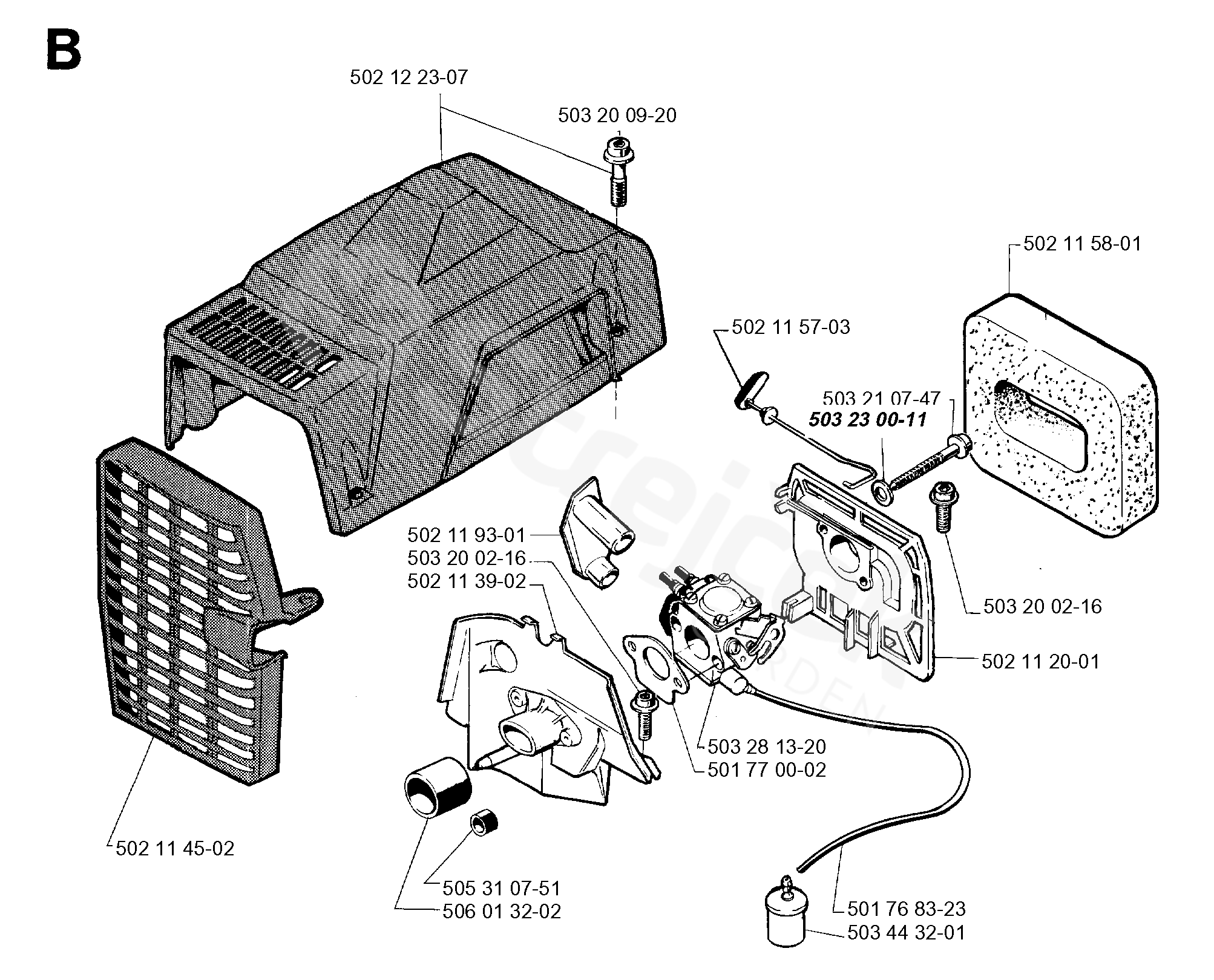 B

502 12 23-07

503 20 09-20

502 11 58-01

502 11 57-03

503 21 07-47
503 23 00-11

502 11 93-01
503 20 02-16
502 11 39-02

503 20 02-16

502 11 20-01

503 28 13-20
501 77 00-02

502 11 45-02

505 31 07-51
506 01 32-02

501 76 83-23
503 44 32-01