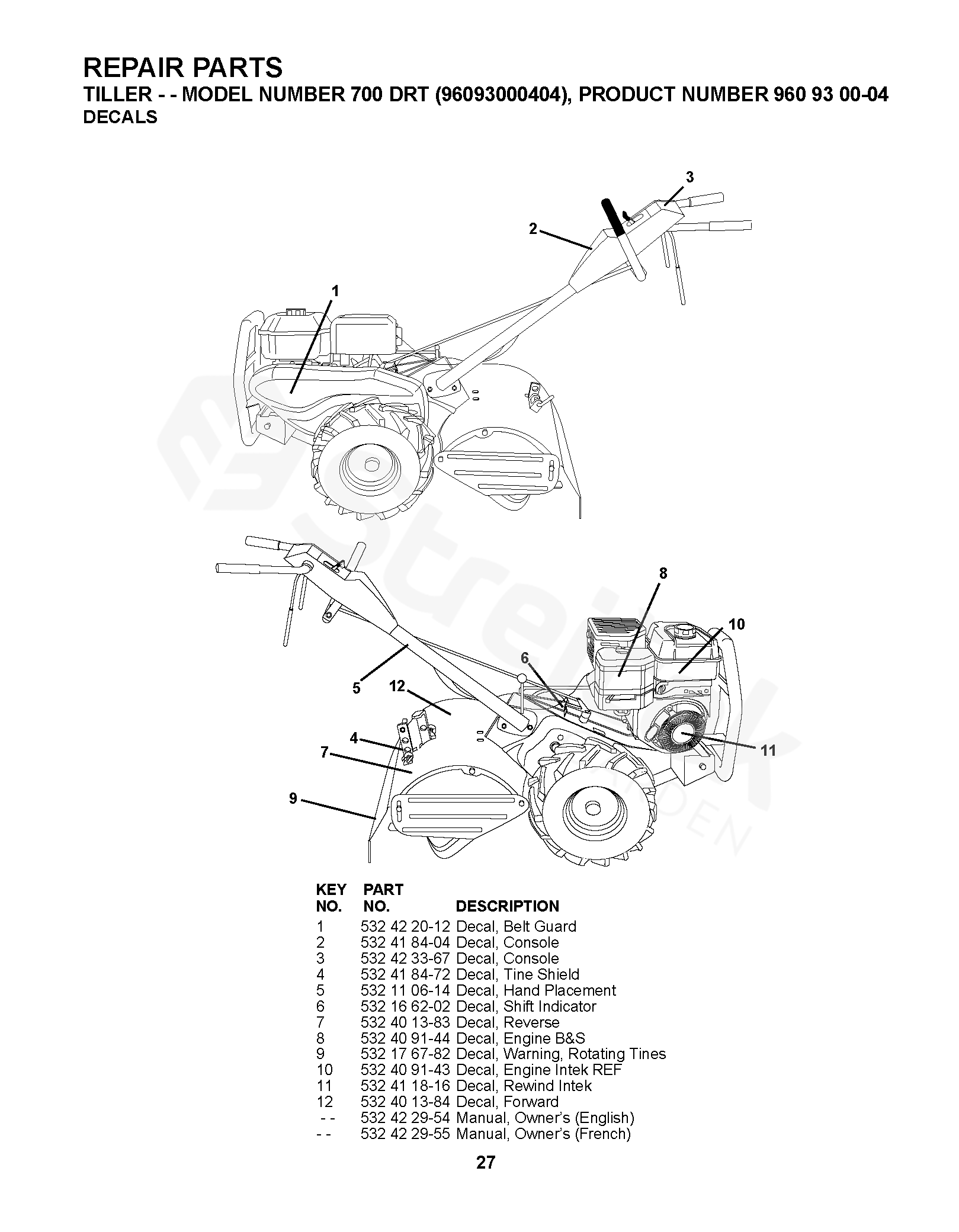 REPAIR PARTS
TILLER - - MODEL NUMBER 700 DRT (96093000404), PRODUCT NUMBER 960 93 00-04
DECALS

3
2
1
8
10
6
5
12
4
7
11
9

| KEY NO. | PART NO. | DESCRIPTION |
|---|---|---|
| 1 | 532 42 20-12 | Decal, Belt Guard |
| 2 | 532 41 84-04 | Decal, Console |
| 3 | 532 42 33-67 | Decal, Console |
| 4 | 532 41 84-72 | Decal, Tine Shield |
| 5 | 532 11 06-14 | Decal, Hand Placement |
| 6 | 532 16 62-02 | Decal, Shift Indicator |
| 7 | 532 40 13-83 | Decal, Reverse |
| 8 | 532 40 91-44 | Decal, Engine B&S |
| 9 | 532 17 67-82 | Decal, Warning, Rotating Tines |
| 10 | 532 40 91-43 | Decal, Engine Intek REF |
| 11 | 532 41 18-16 | Decal, Rewind Intek |
| 12 | 532 40 13-84 | Decal, Forward |
| - - | 532 42 29-54 | Manual, Owner's (English) |
| - - | 532 42 29-55 | Manual, Owner's (French) |

27