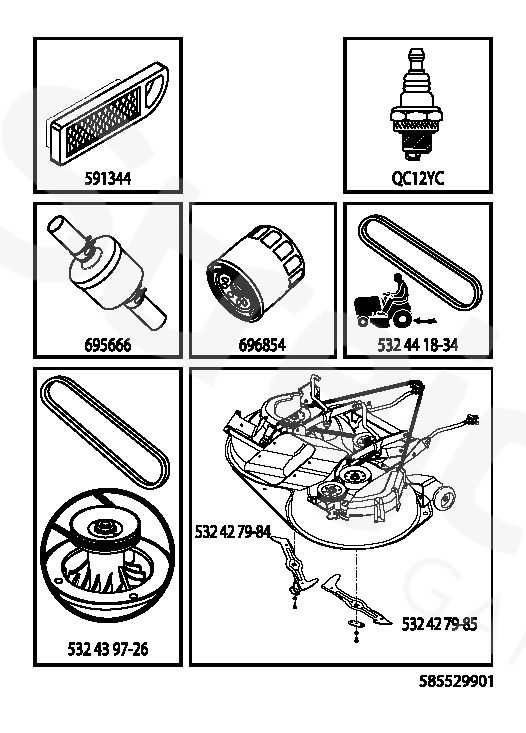 591344

QC12YC

695666

696854

532 44 18-34

532 43 97-26

532 42 79-84

532 42 79-85

585529901