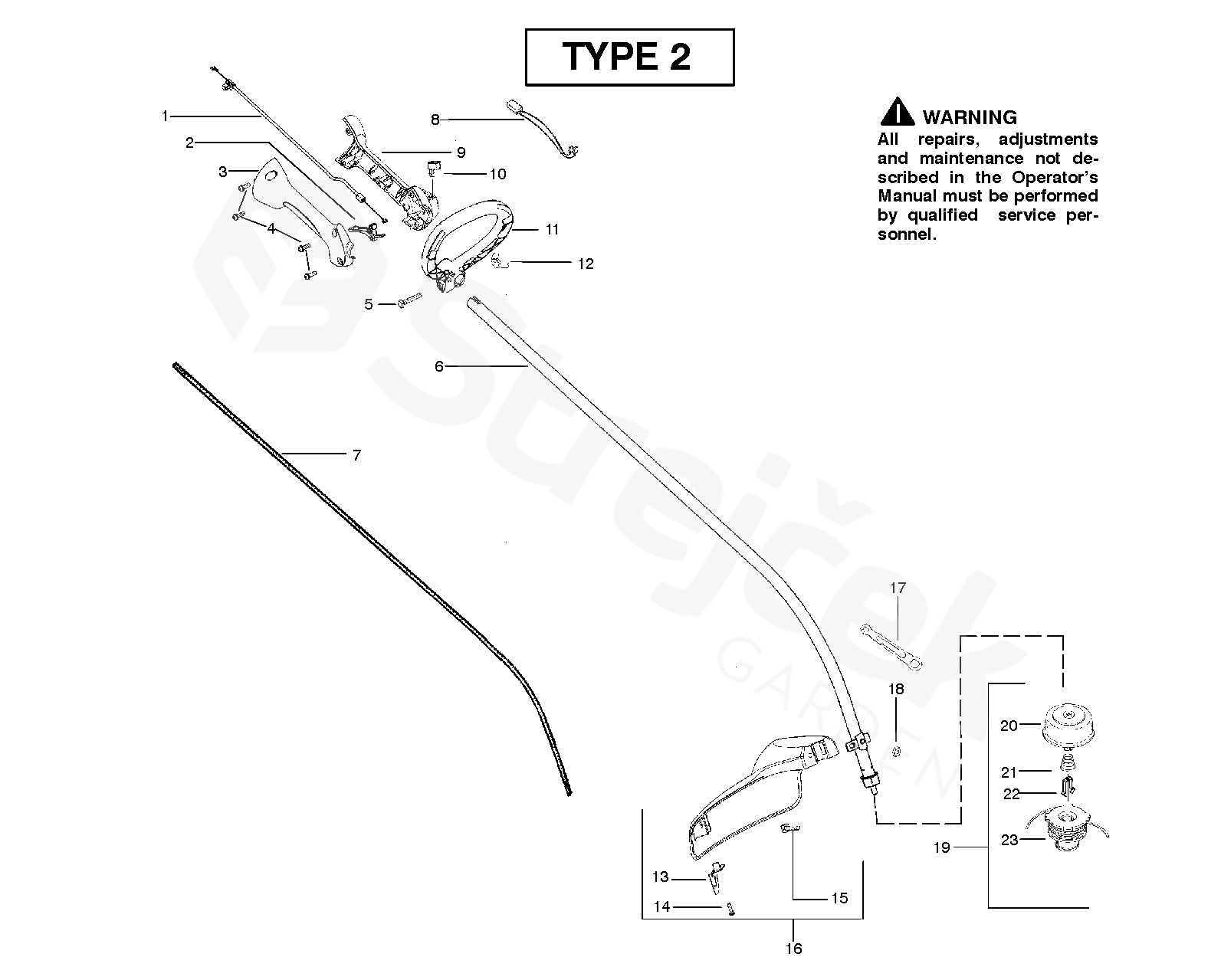 TYPE 2

WARNING
All repairs, adjustments and maintenance not described in the Operator's Manual must be performed by qualified service personnel.

1
2
3
4
5
6
7
8
9
10
11
12
13
14
15
16
17
18
19
20
21
22
23

Strejček
GARDEN