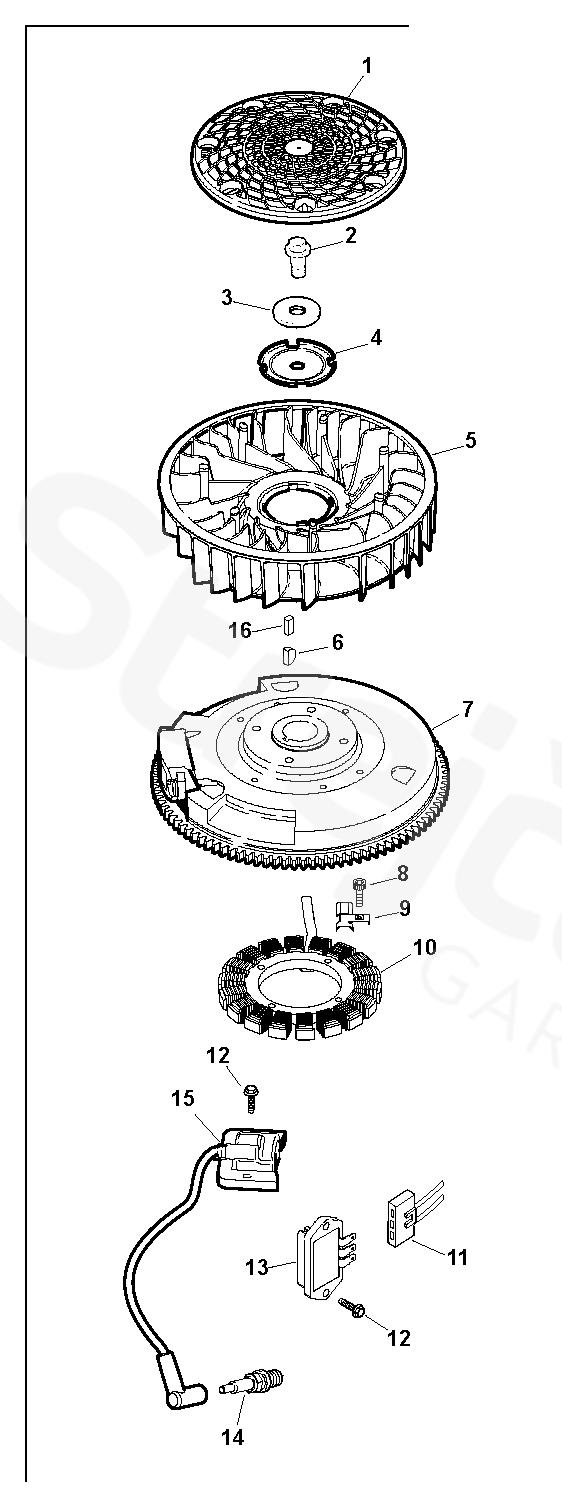 1
2
3
4
5
16
6
7
8
9
10
12
15
11
13
12
14