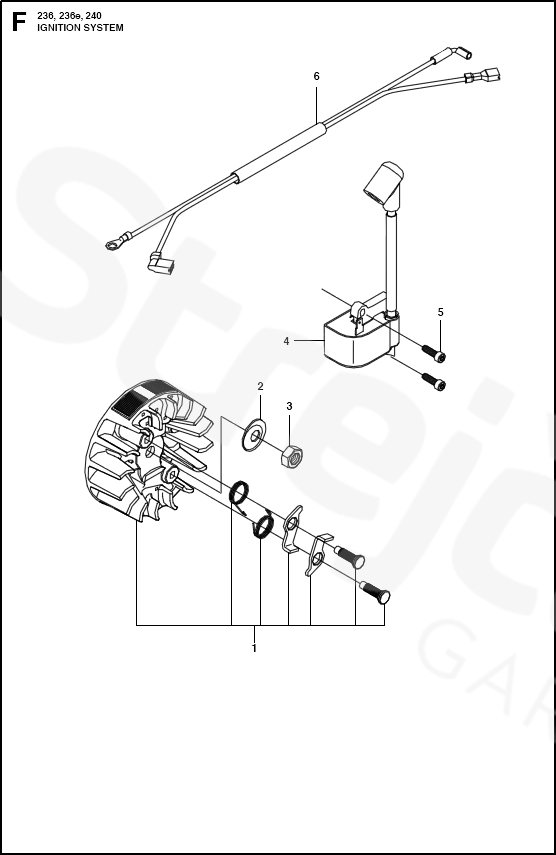 F
236, 236e, 240
IGNITION SYSTEM

6

5

4

2

3

1

Strejc
GAR