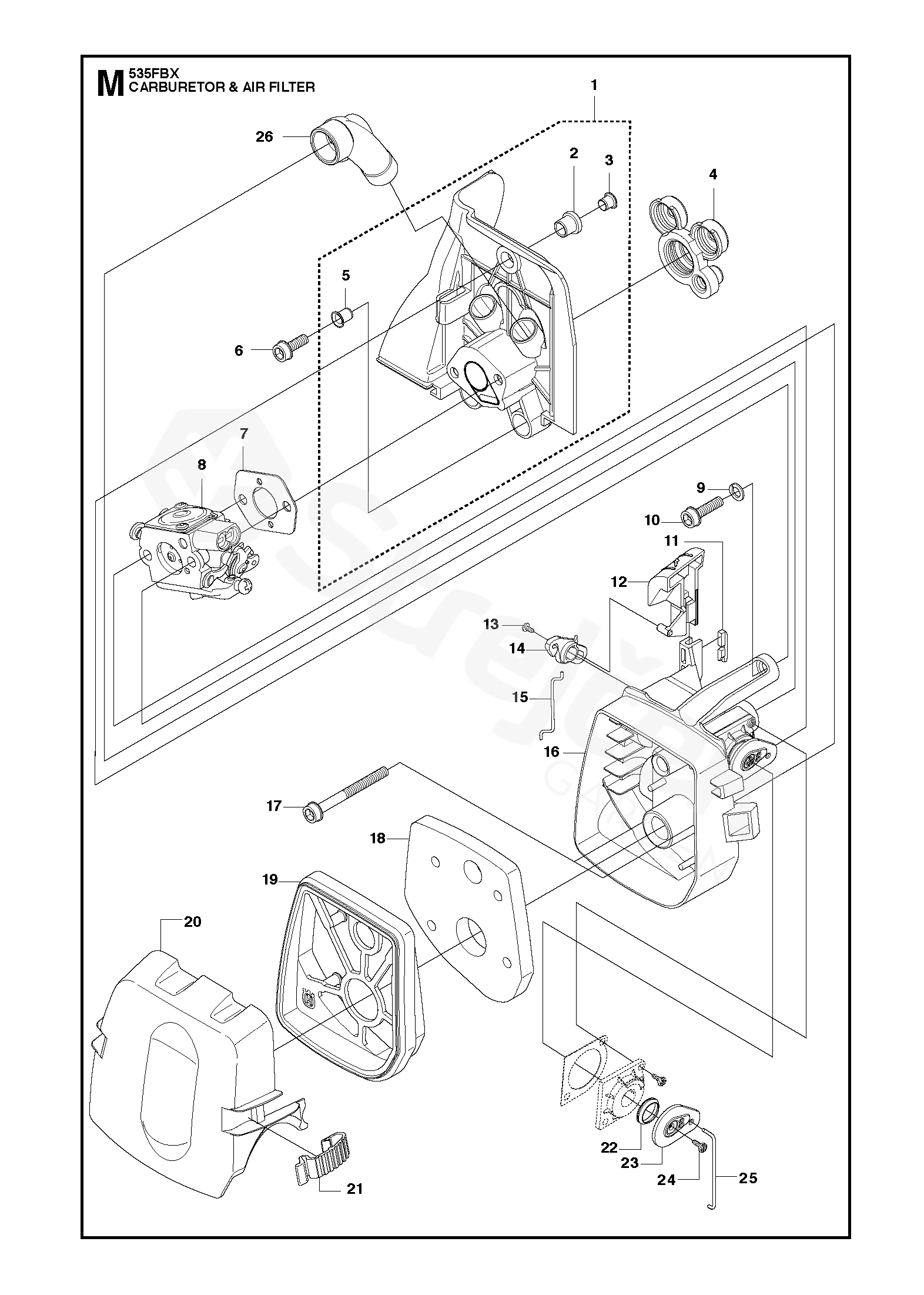 M 535FBX
CARBURETOR & AIR FILTER

1
26
2
3
4
5
6
7
8
9
10
11
12
13
14
15
16
17
18
19
20
21
22
23
24
25