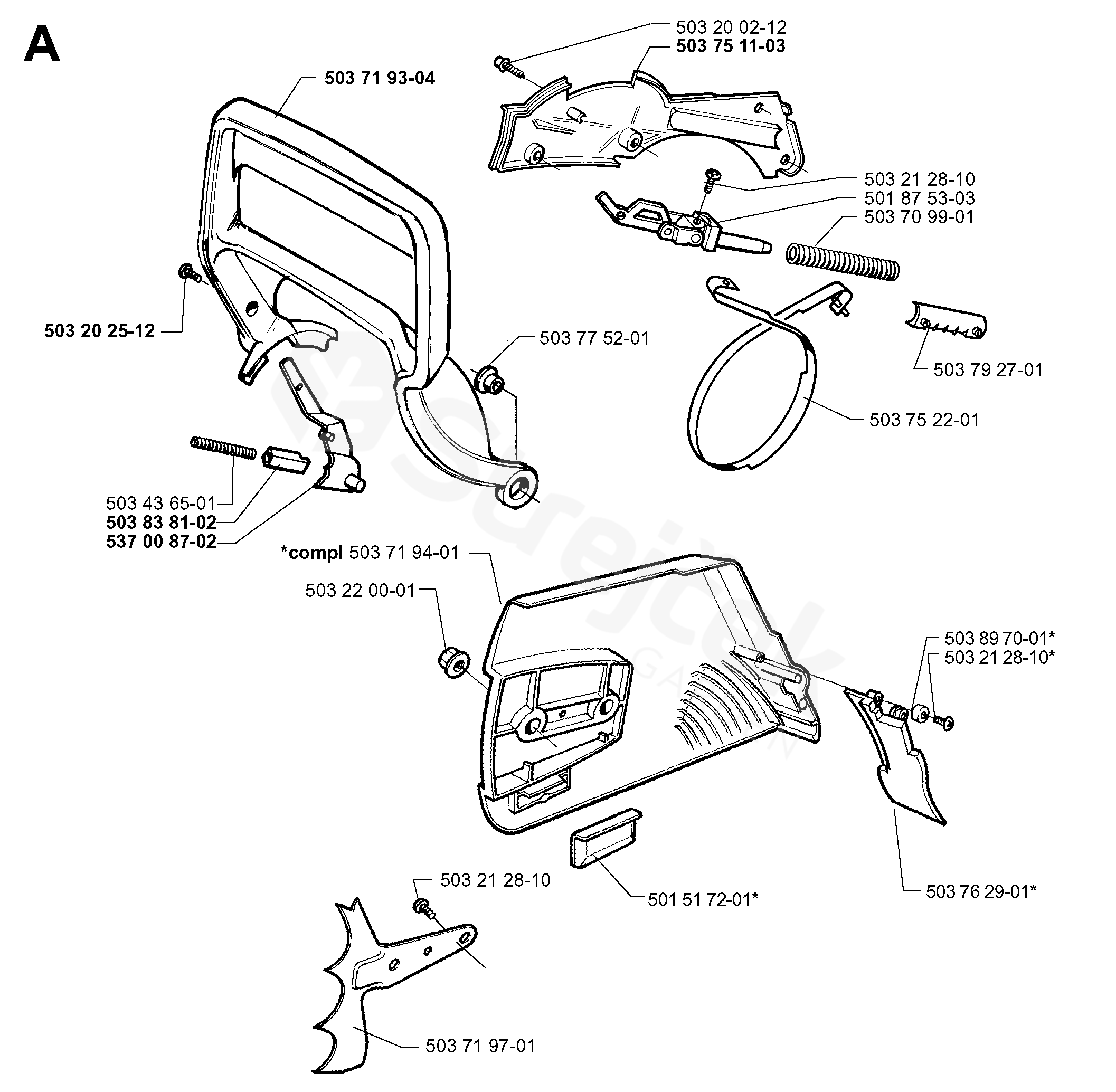 A

503 20 02-12
503 75 11-03

503 71 93-04

503 21 28-10
501 87 53-03
503 70 99-01

503 20 25-12

503 77 52-01

503 79 27-01

503 75 22-01

503 43 65-01
503 83 81-02
537 00 87-02

*compl 503 71 94-01

503 22 00-01

503 89 70-01*
503 21 28-10*

503 21 28-10

501 51 72-01*

503 76 29-01*

503 71 97-01