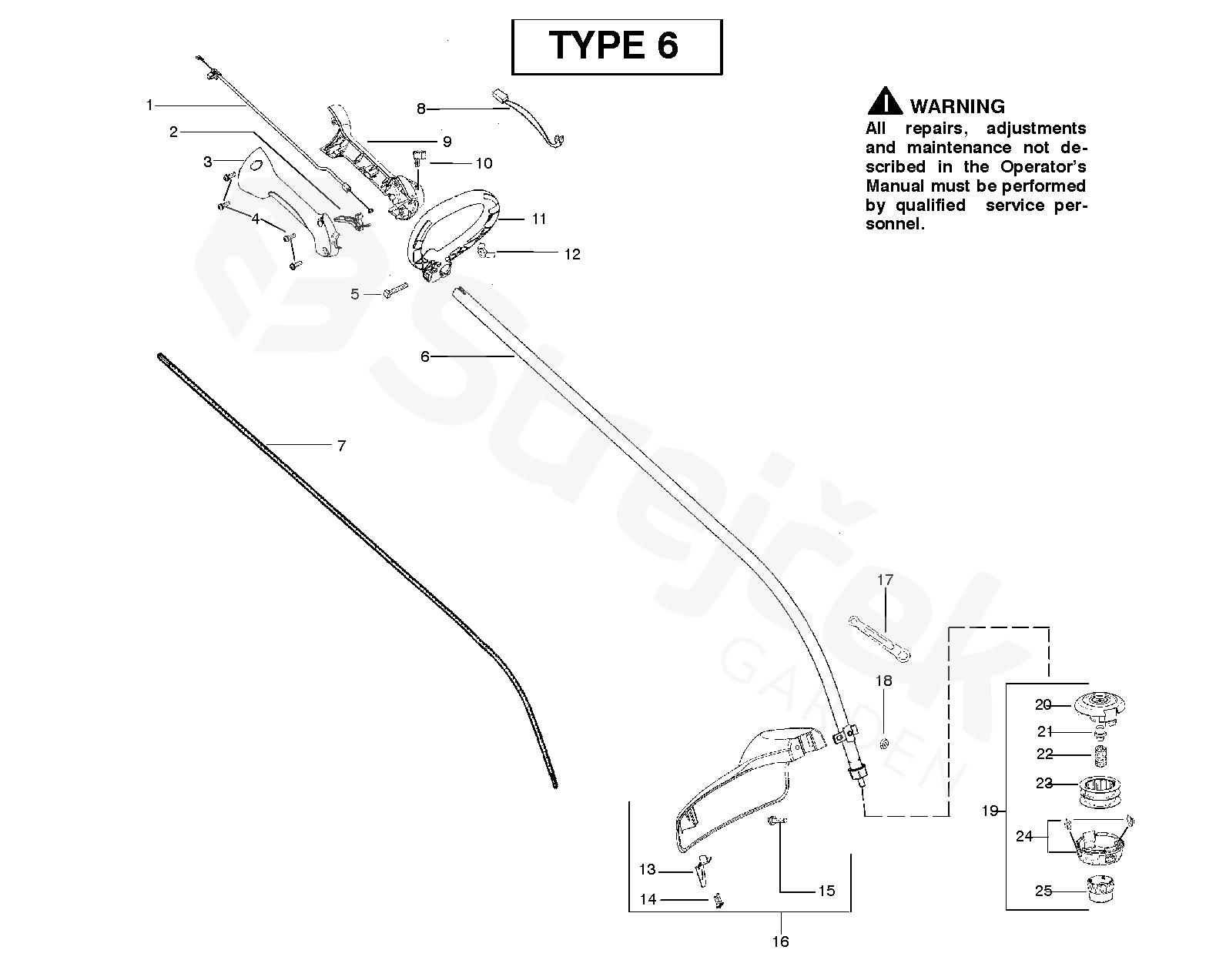 TYPE 6

WARNING
All repairs, adjustments and maintenance not described in the Operator's Manual must be performed by qualified service personnel.

1
2
3
4
5
6
7
8
9
10
11
12
13
14
15
16
17
18
19
20
21
22
23
24
25

Strejček GARDEN