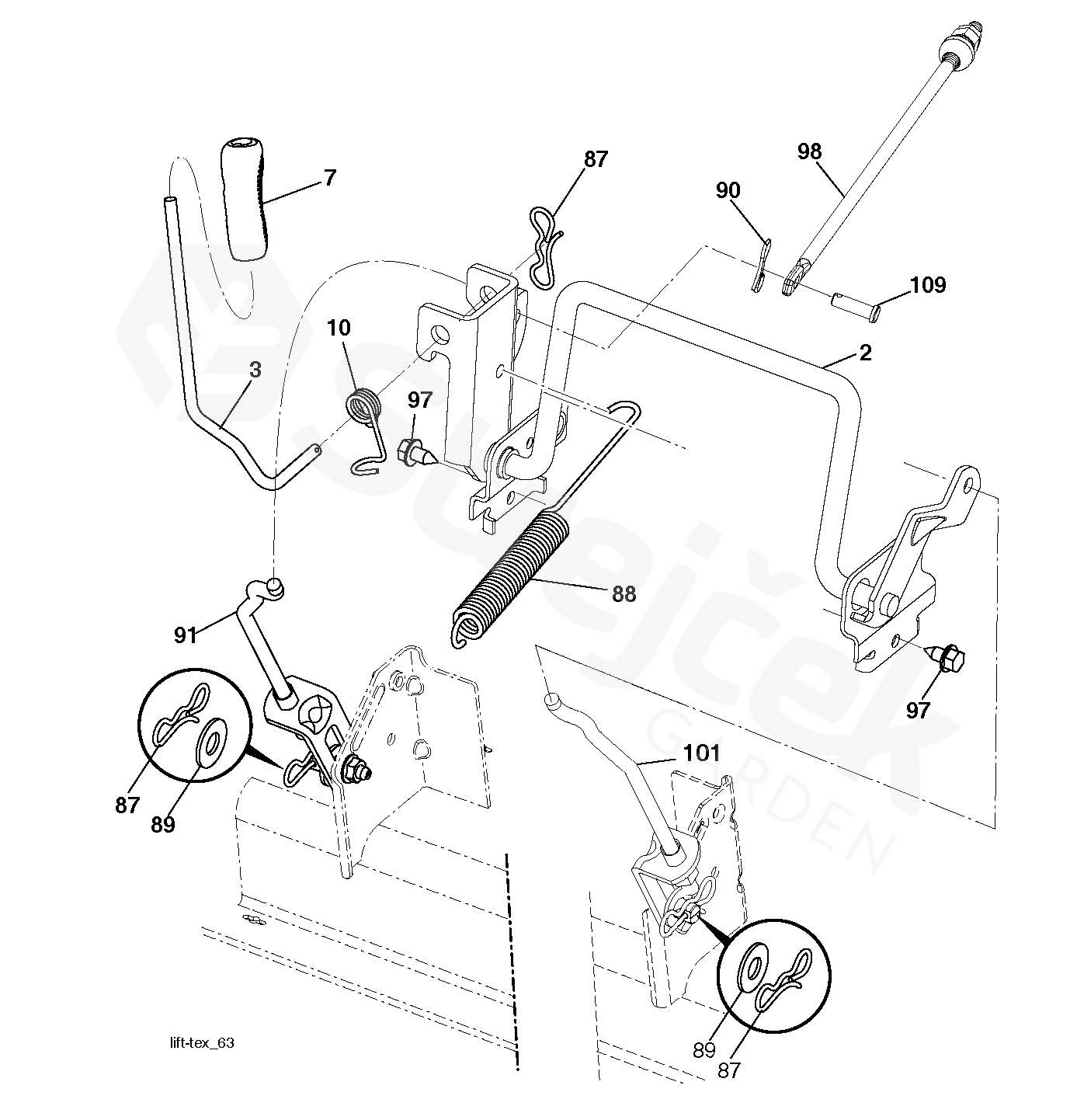 7
87
98
90
109
10
3
97
2
88
91
97
87
89
101
89
87
lift-tex_63
švejček
GARDEN