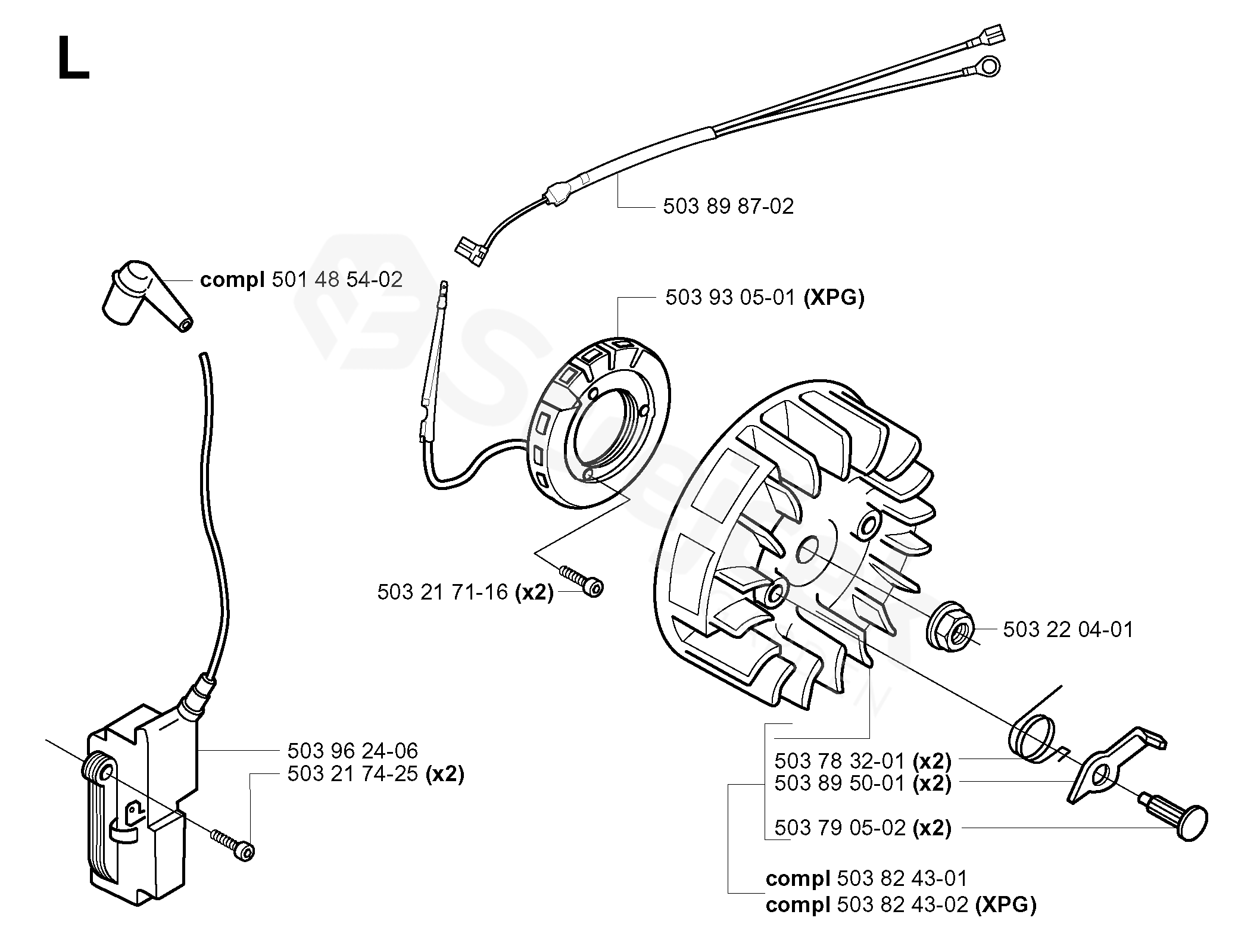 L

503 89 87-02

compl 501 48 54-02

503 93 05-01 (XPG)

503 21 71-16 (x2)

503 22 04-01

503 96 24-06
503 21 74-25 (x2)

503 78 32-01 (x2)
503 89 50-01 (x2)
503 79 05-02 (x2)

compl 503 82 43-01
compl 503 82 43-02 (XPG)