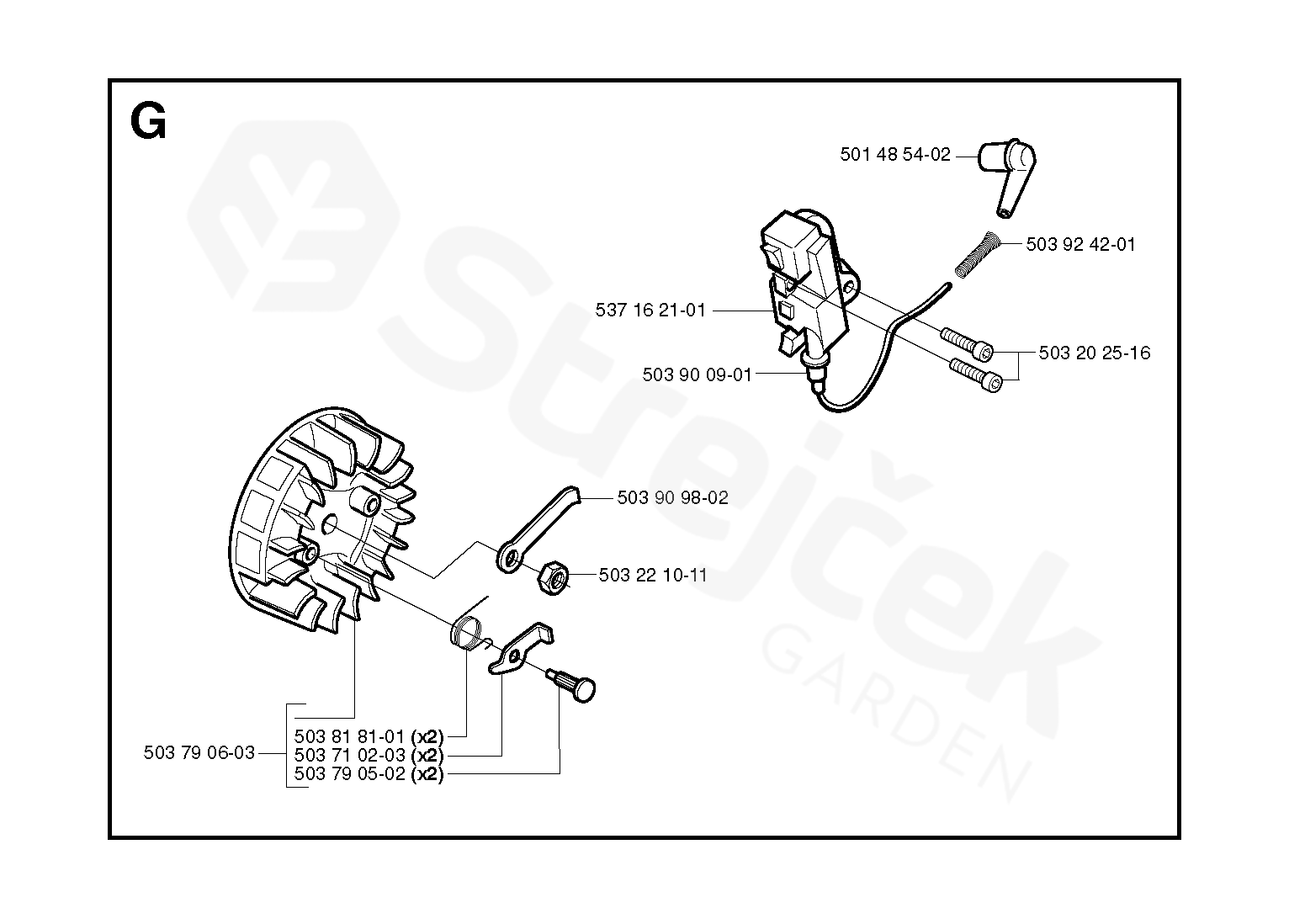 G

501 48 54-02

503 92 42-01

537 16 21-01

503 20 25-16

503 90 09-01

503 90 98-02

503 22 10-11

503 79 06-03

503 81 81-01 (x2)
503 71 02-03 (x2)
503 79 05-02 (x2)

Strejček GARDEN