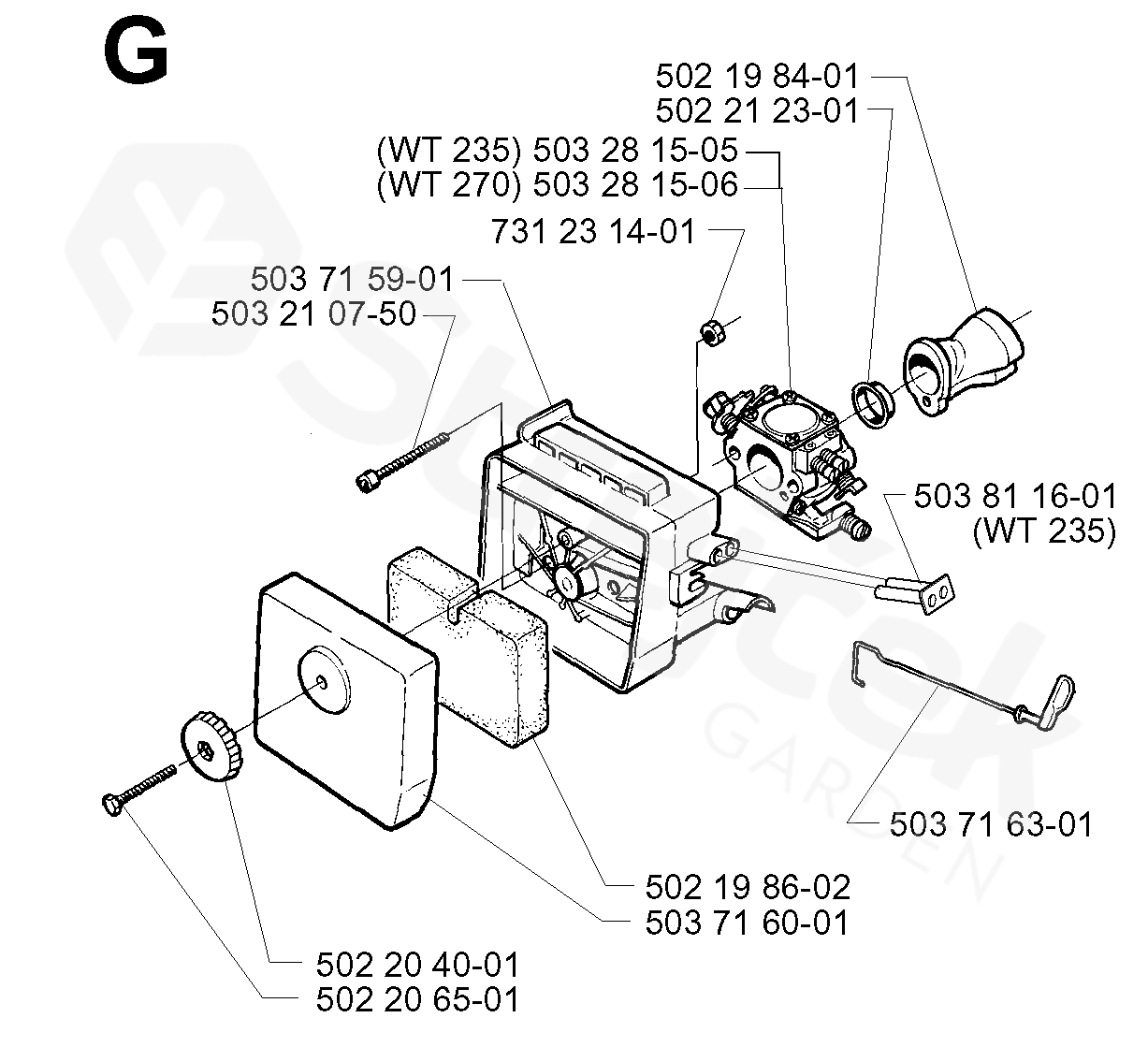 G

502 19 84-01
502 21 23-01
(WT 235) 503 28 15-05
(WT 270) 503 28 15-06
731 23 14-01
503 71 59-01
503 21 07-50
503 81 16-01
(WT 235)
503 71 63-01
502 19 86-02
503 71 60-01
502 20 40-01
502 20 65-01

GARDEN