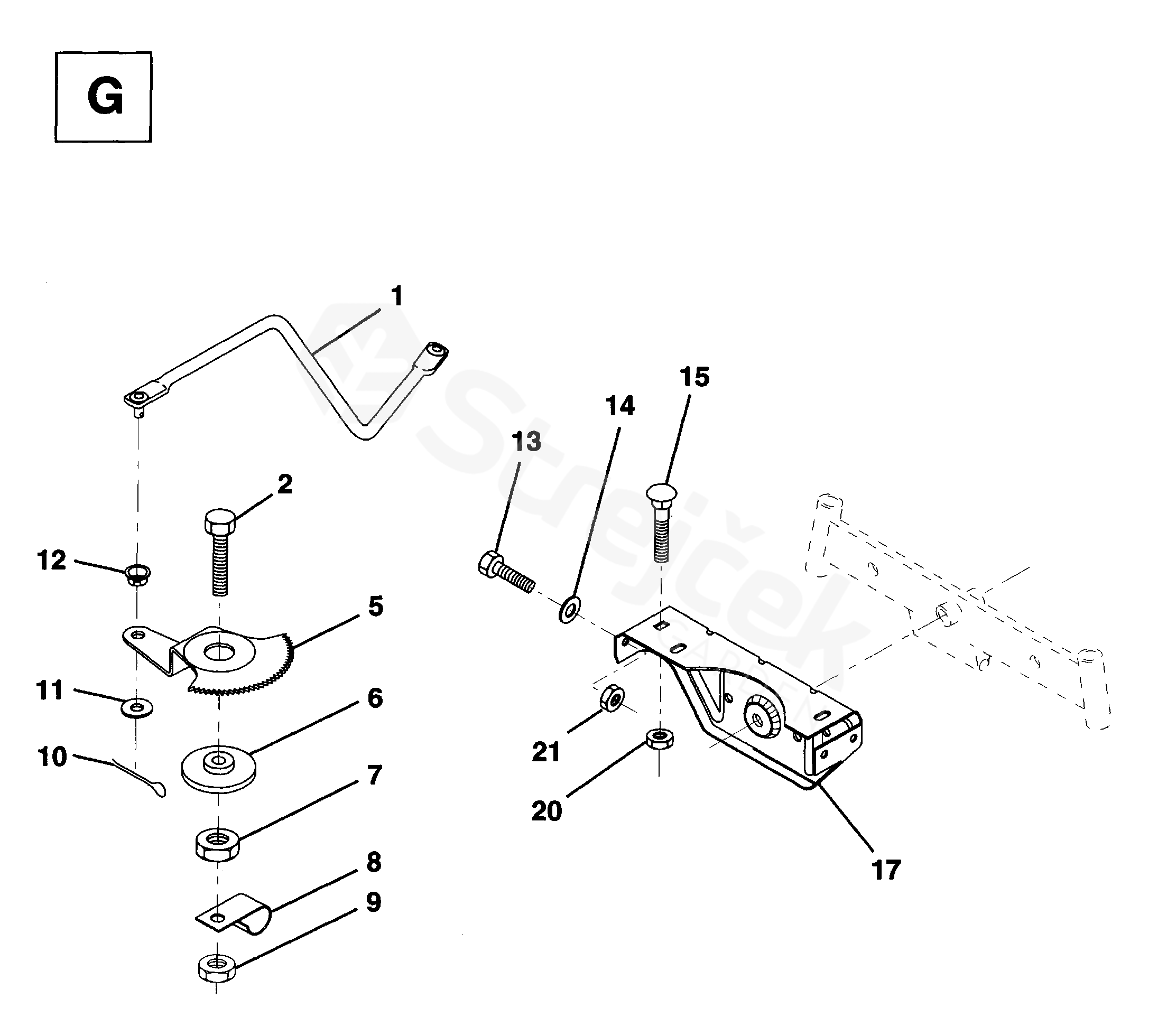 G

1

15

14

13

2

12

5

11

6

10

7

8

9

21

20

17

Strejček GARDEN