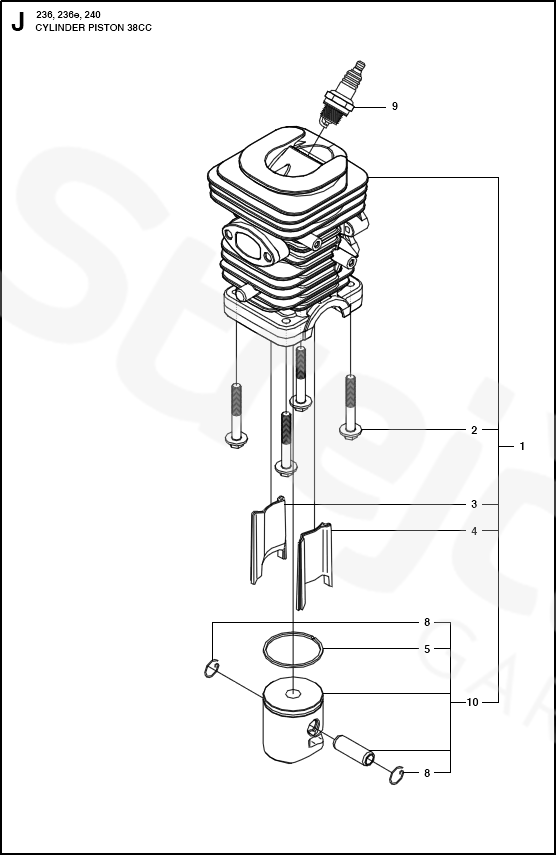 J 236, 236e, 240
CYLINDER PISTON 38CC

9
2
1
3
4
8
5
10
8