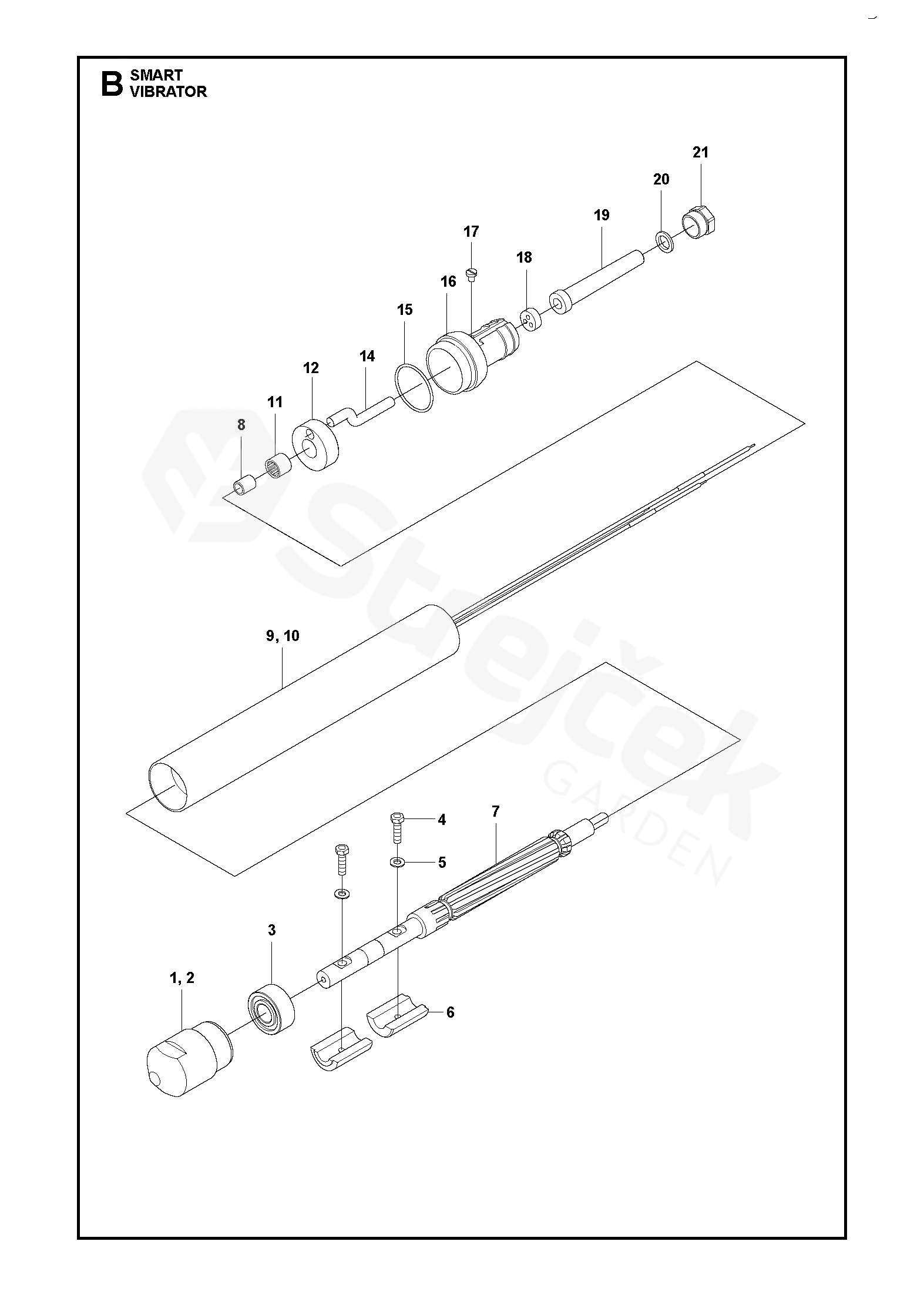 B SMART VIBRATOR

21
20
19
17
18
16
15
14
12
11
8

9, 10

4
7
5
3
1, 2
6

Strejček GARDEN