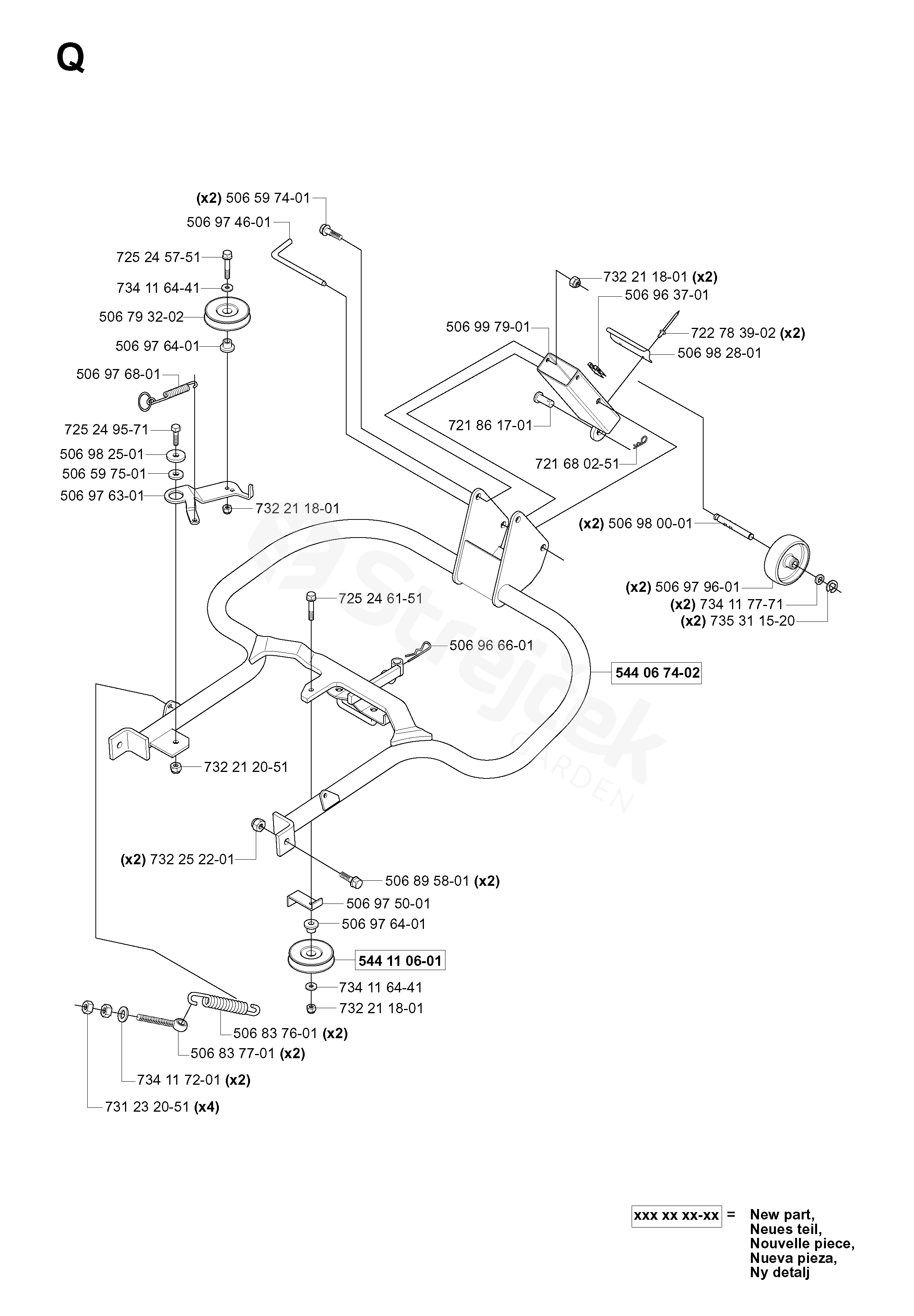 Q

(x2) 506 59 74-01
506 97 46-01
725 24 57-51
734 11 64-41
506 79 32-02
506 97 64-01
506 97 68-01
725 24 95-71
506 98 25-01
506 59 75-01
506 97 63-01
732 21 18-01
732 21 18-01 (x2)
506 96 37-01
506 99 79-01
722 78 39-02 (x2)
506 98 28-01
721 86 17-01
721 68 02-51
(x2) 506 98 00-01
(x2) 506 97 96-01
(x2) 734 11 77-71
(x2) 735 31 15-20
725 24 61-51
506 96 66-01
544 06 74-02
732 21 20-51
(x2) 732 25 22-01
506 89 58-01 (x2)
506 97 50-01
506 97 64-01
544 11 06-01
734 11 64-41
732 21 18-01
506 83 76-01 (x2)
506 83 77-01 (x2)
734 11 72-01 (x2)
731 23 20-51 (x4)

Strejček GARDEN

xxx xx xx-xx = New part, Neues teil, Nouvelle piece, Nueva pieza, Ny detalj