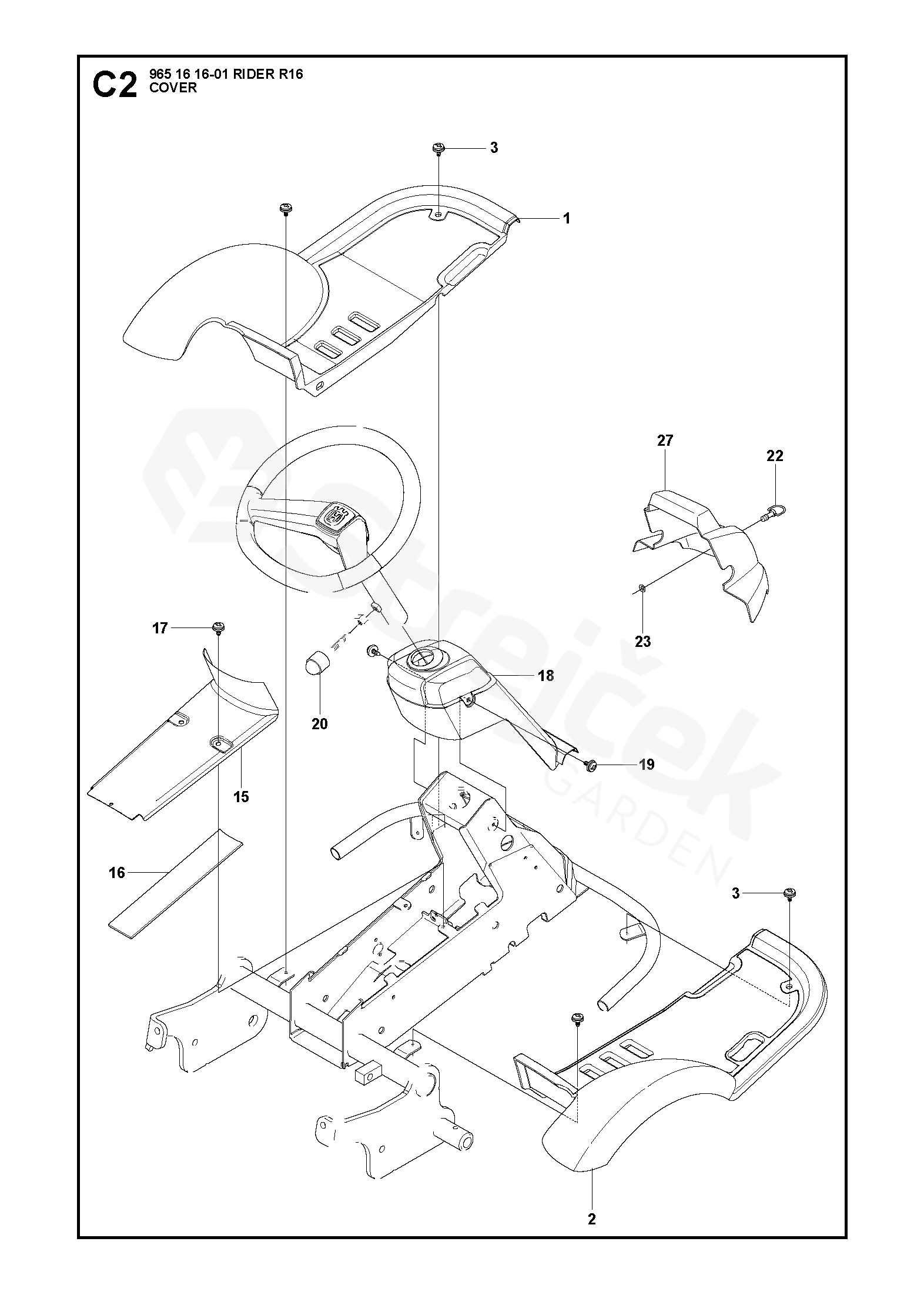 C2 965 16 16-01 RIDER R16
COVER

3

1

27

22

23

17

18

20

19

15

16

3

2

Strejček GARDEN